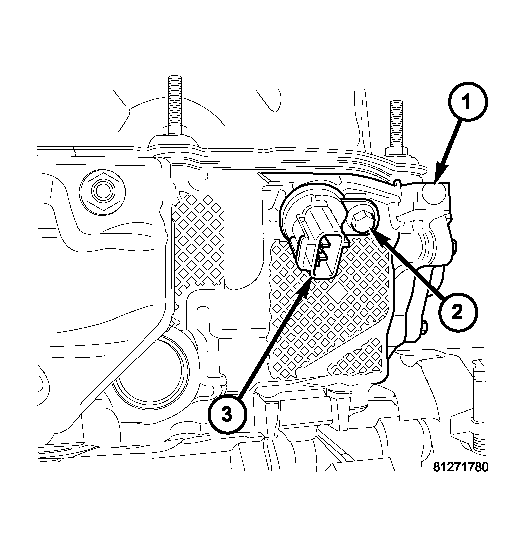 1
2
3
81271780