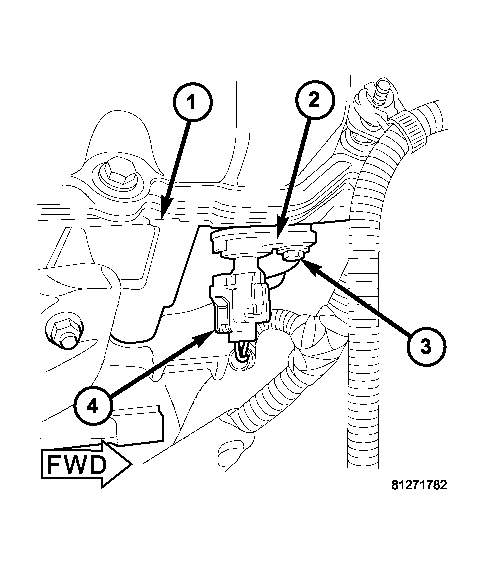 1
2
3
4
FWD
81271782