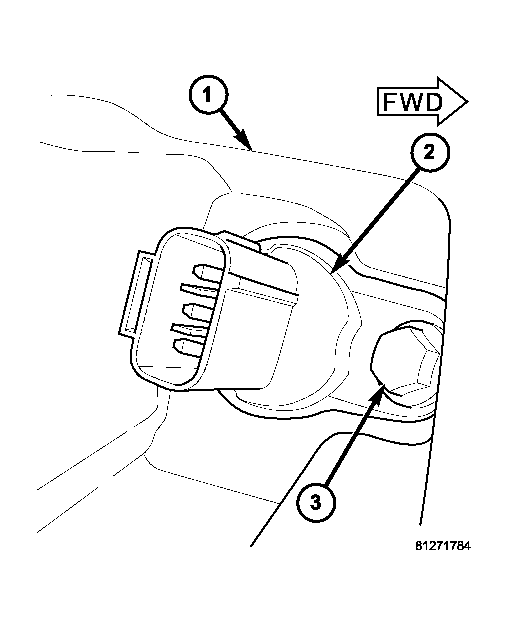 1

FWD

2

3

81271784