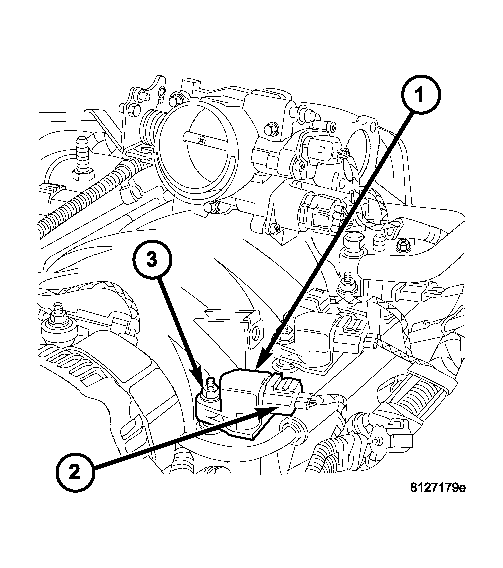 1

3

2

8127179e