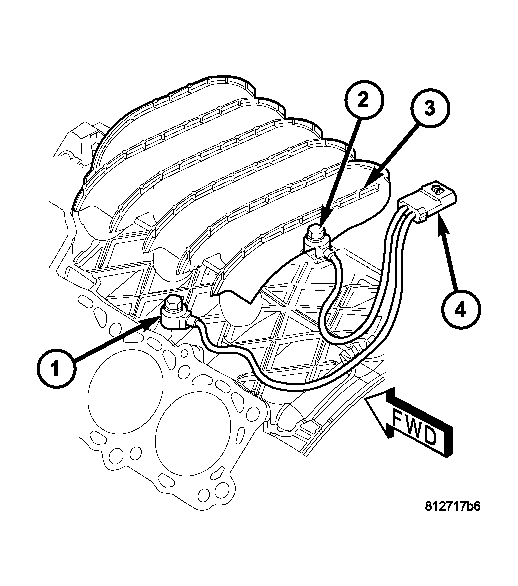 2
3
4
1
FWD
812717b6