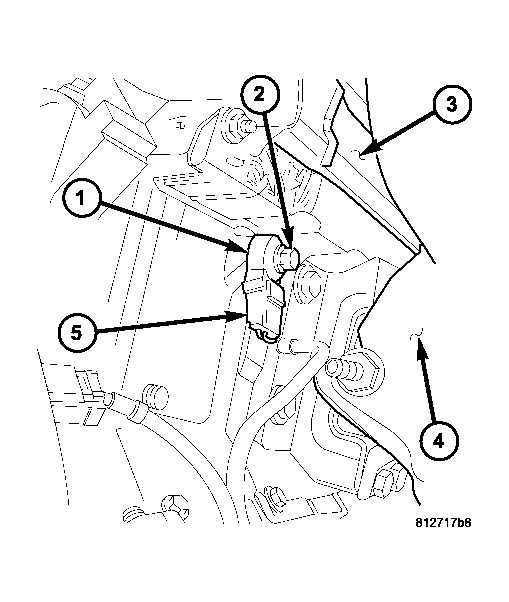 2
3
1
5
4
812717b8