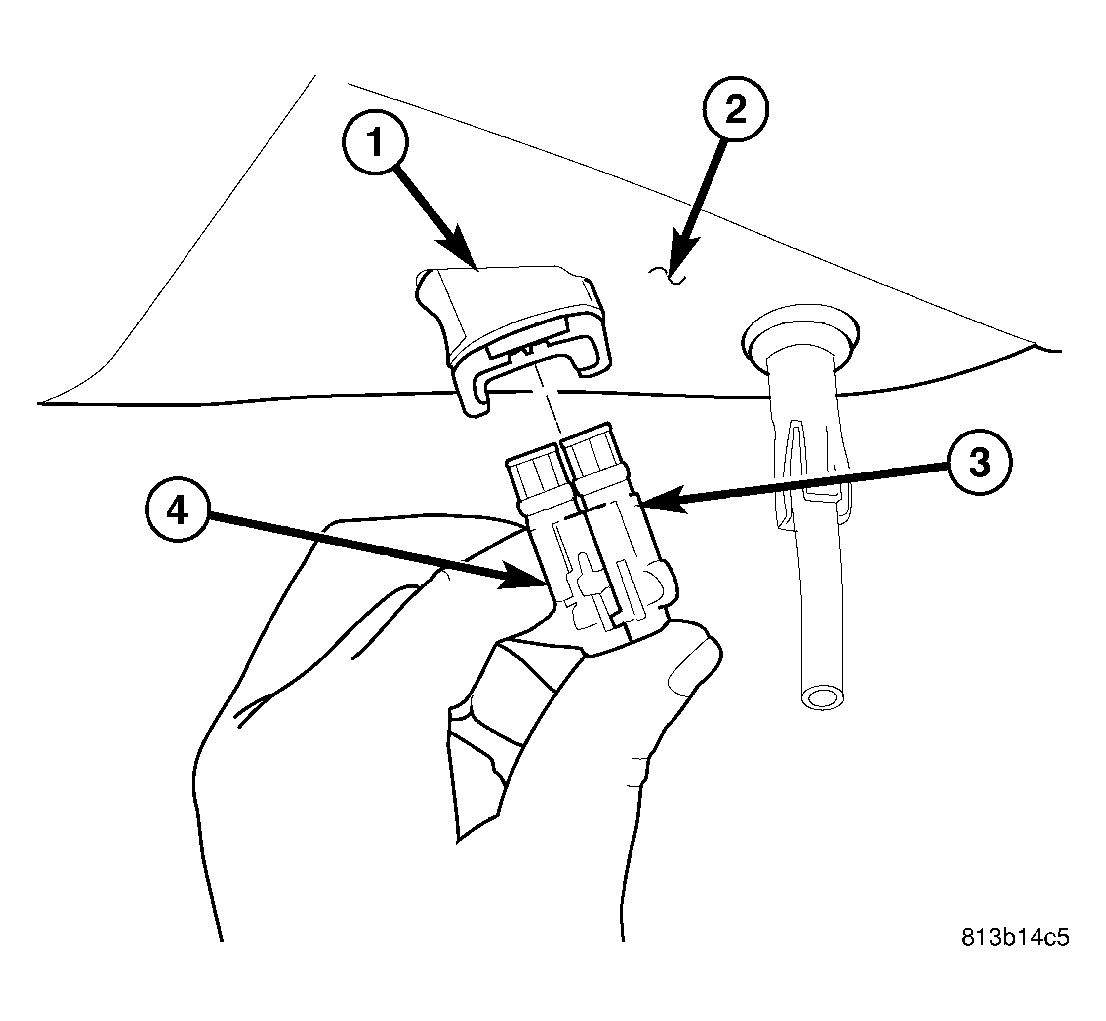 1
2
3
4
813b14c5