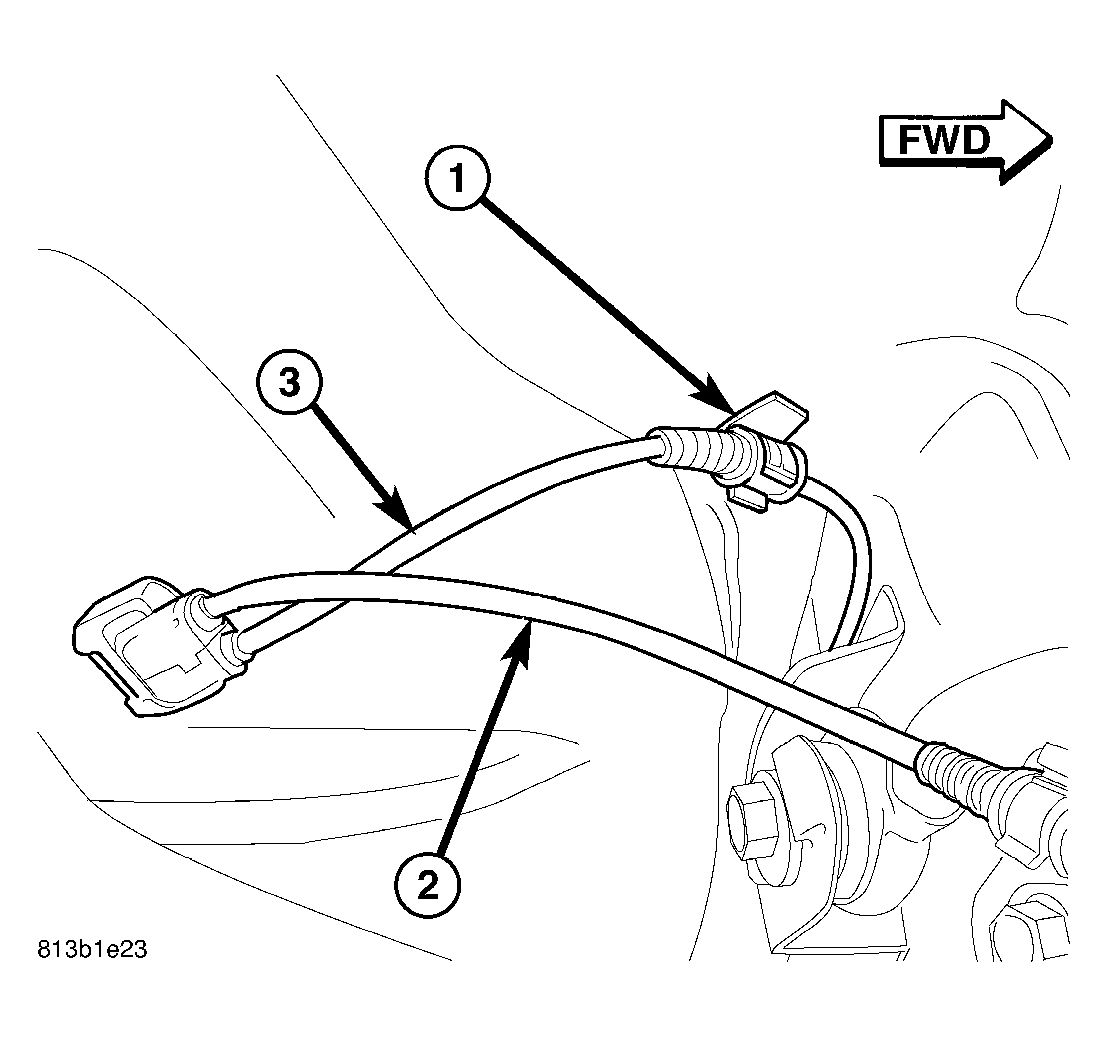 FWD
1
3
2
813b1e23