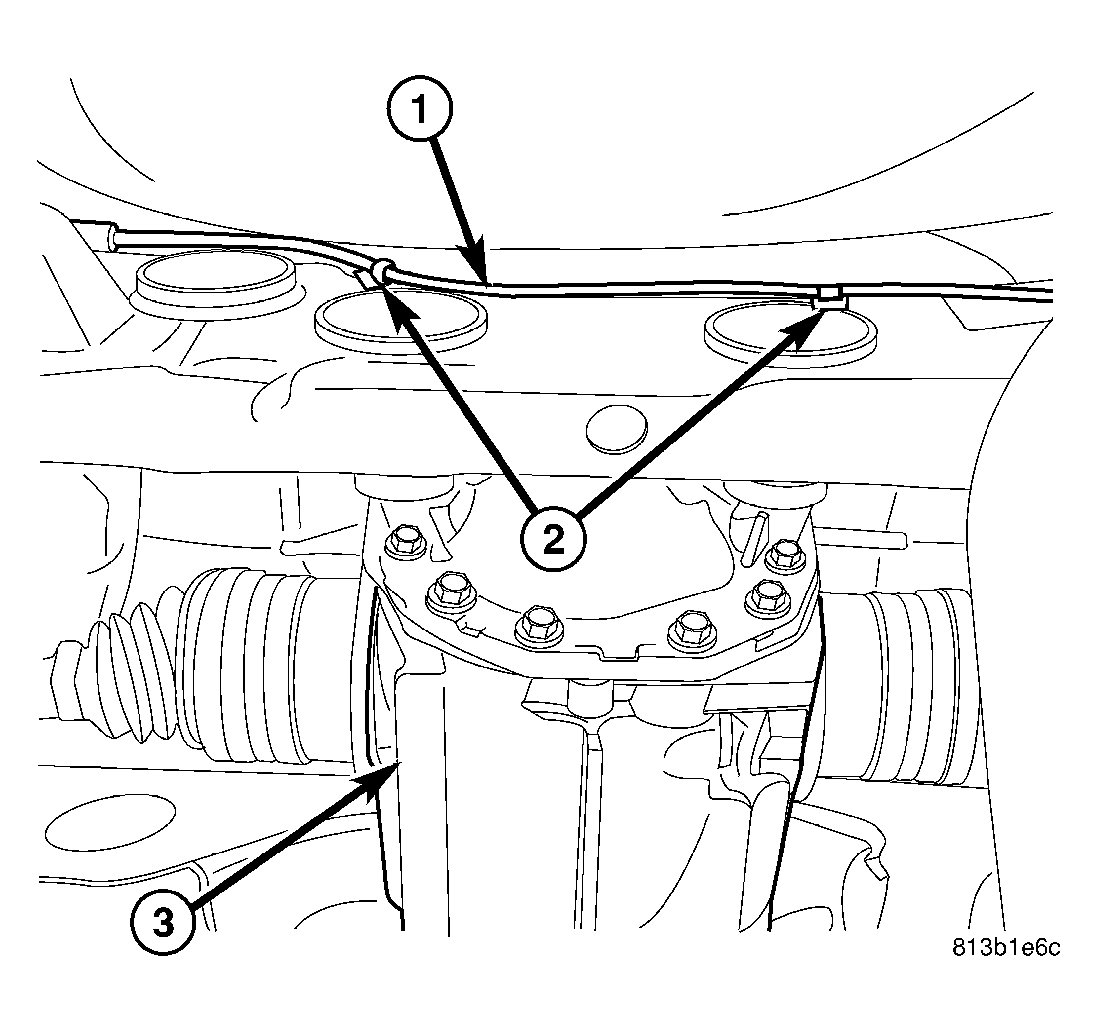 1
2
3
813b1e6c