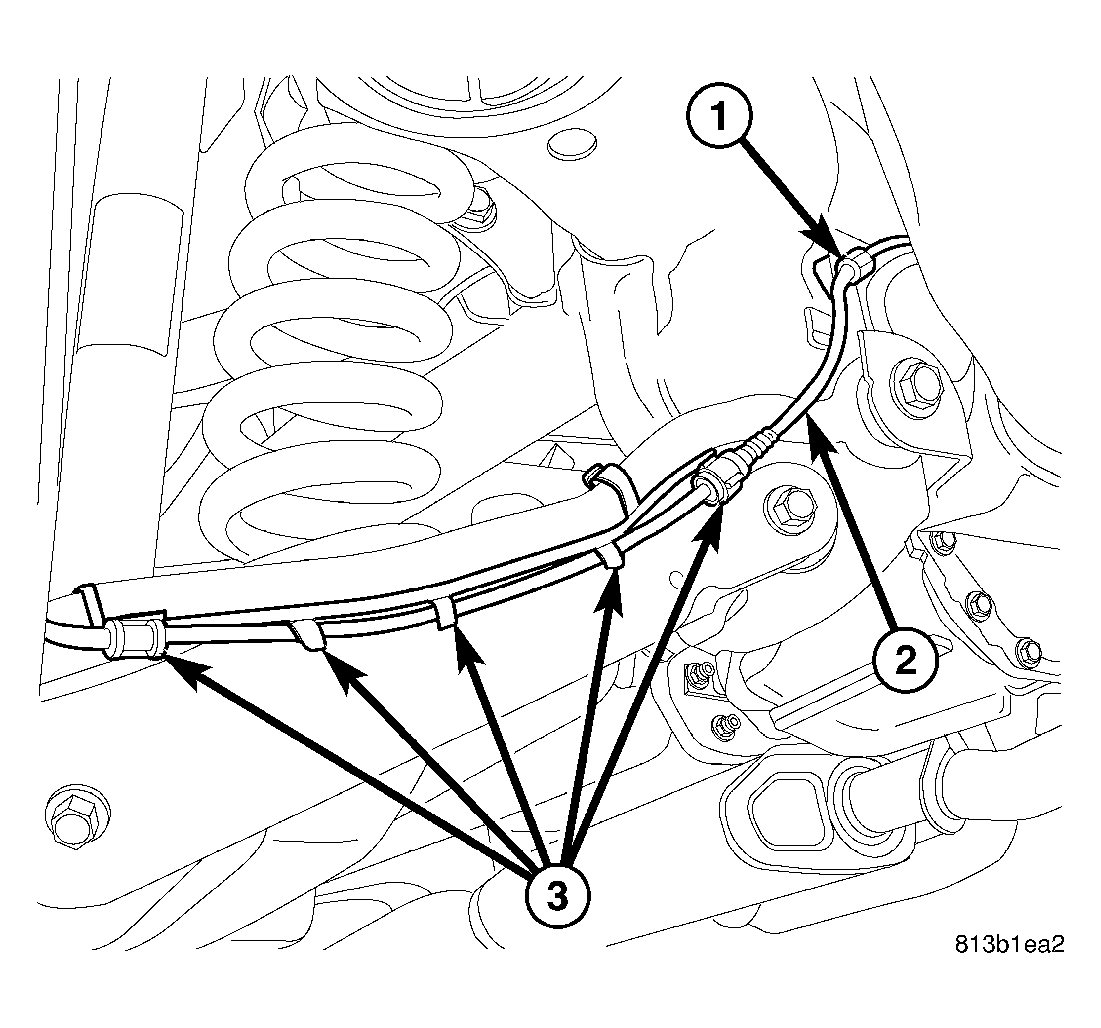 1
2
3
813b1ea2