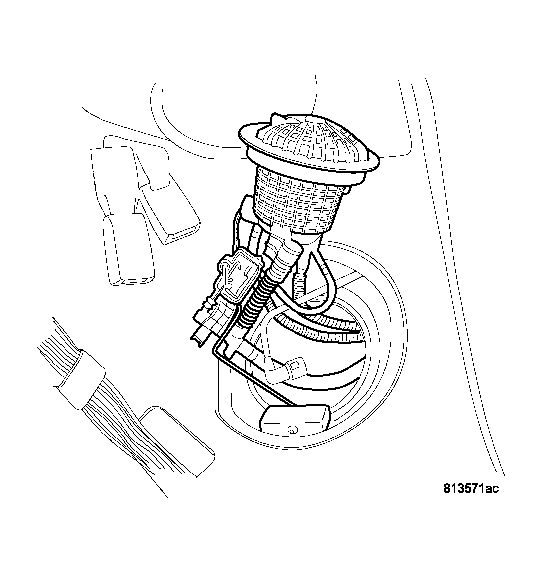 813571ac