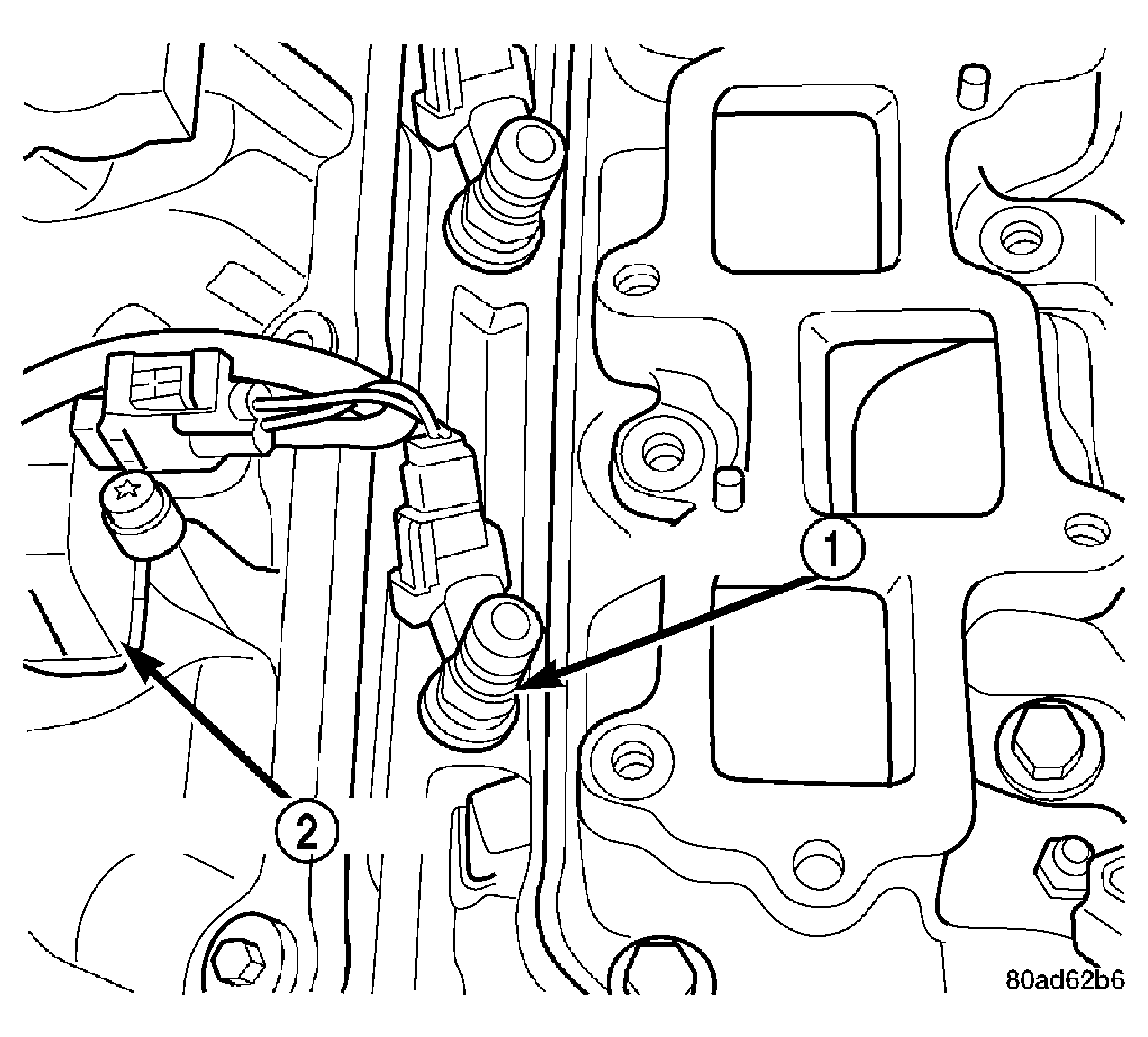 1
2
80ad62b6