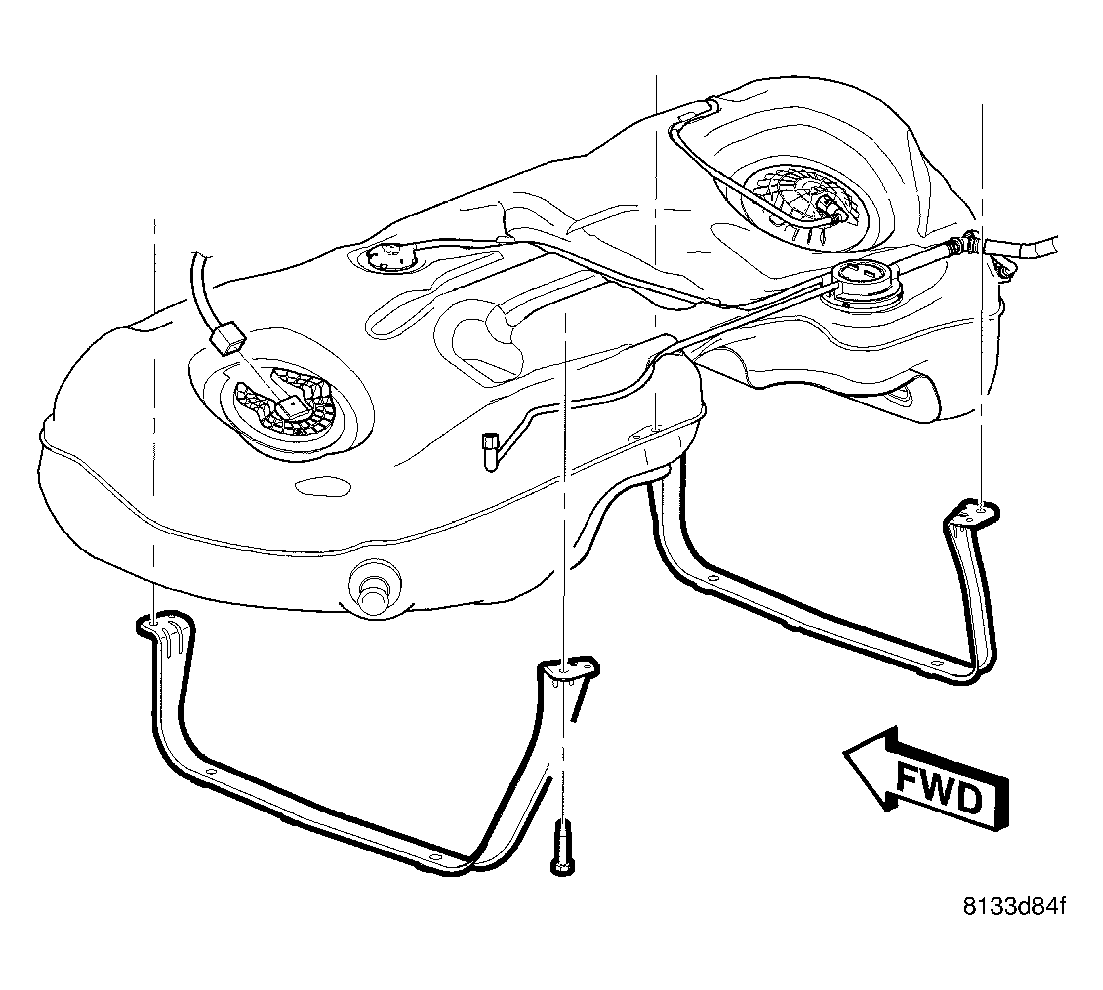 FWD

8133d84f