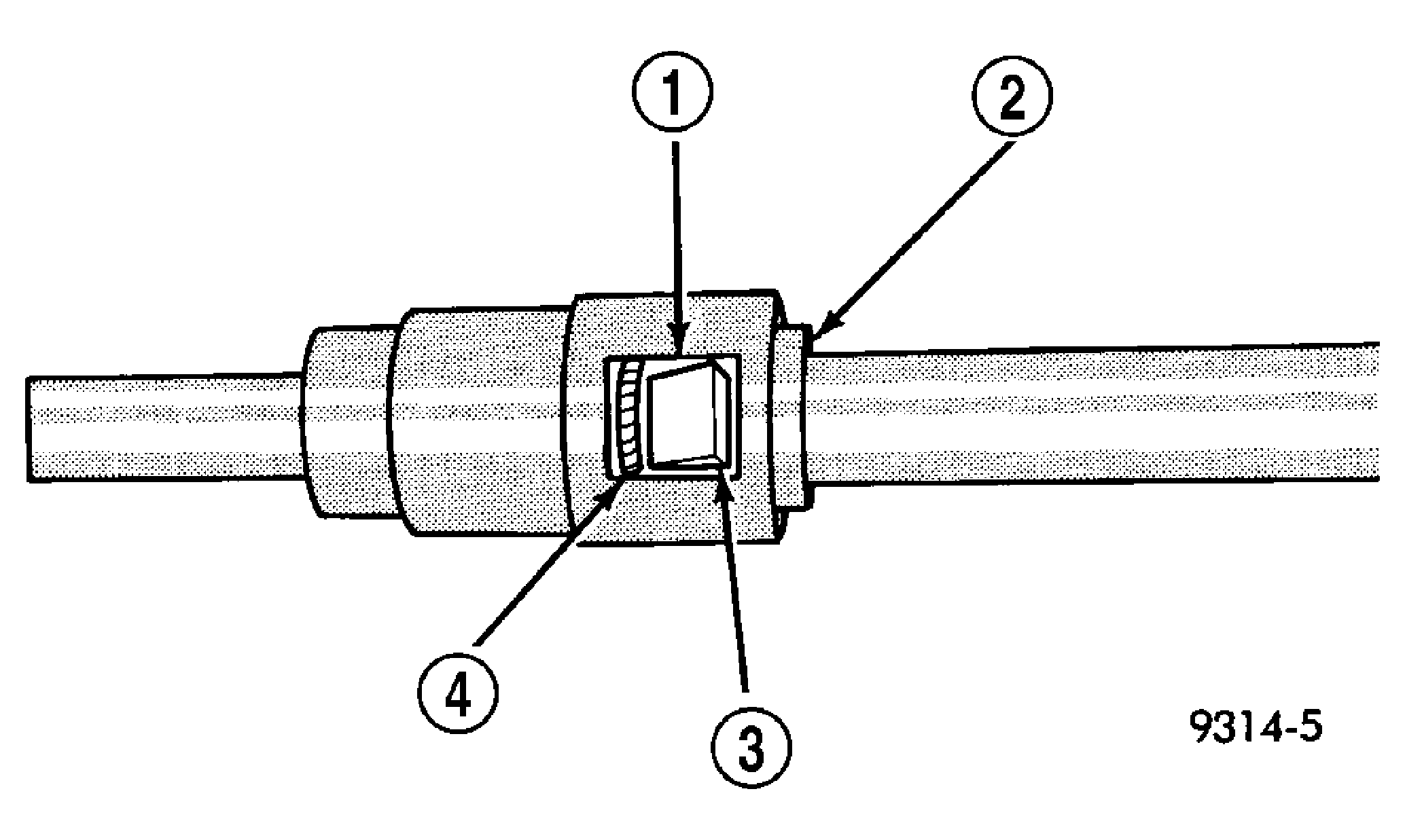 1
2
4
3
9314-5