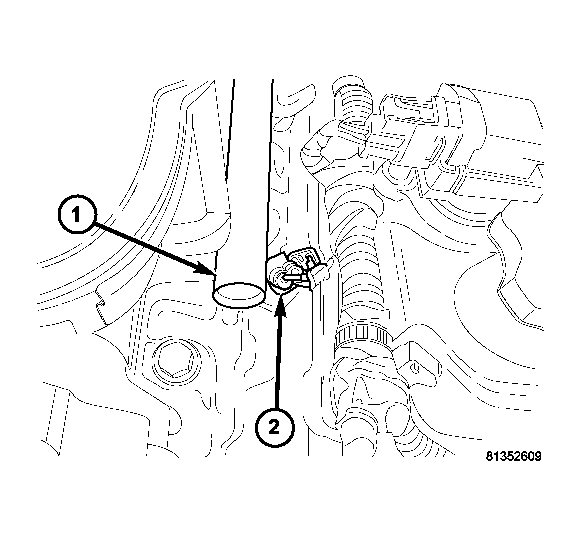 1

2

81352609