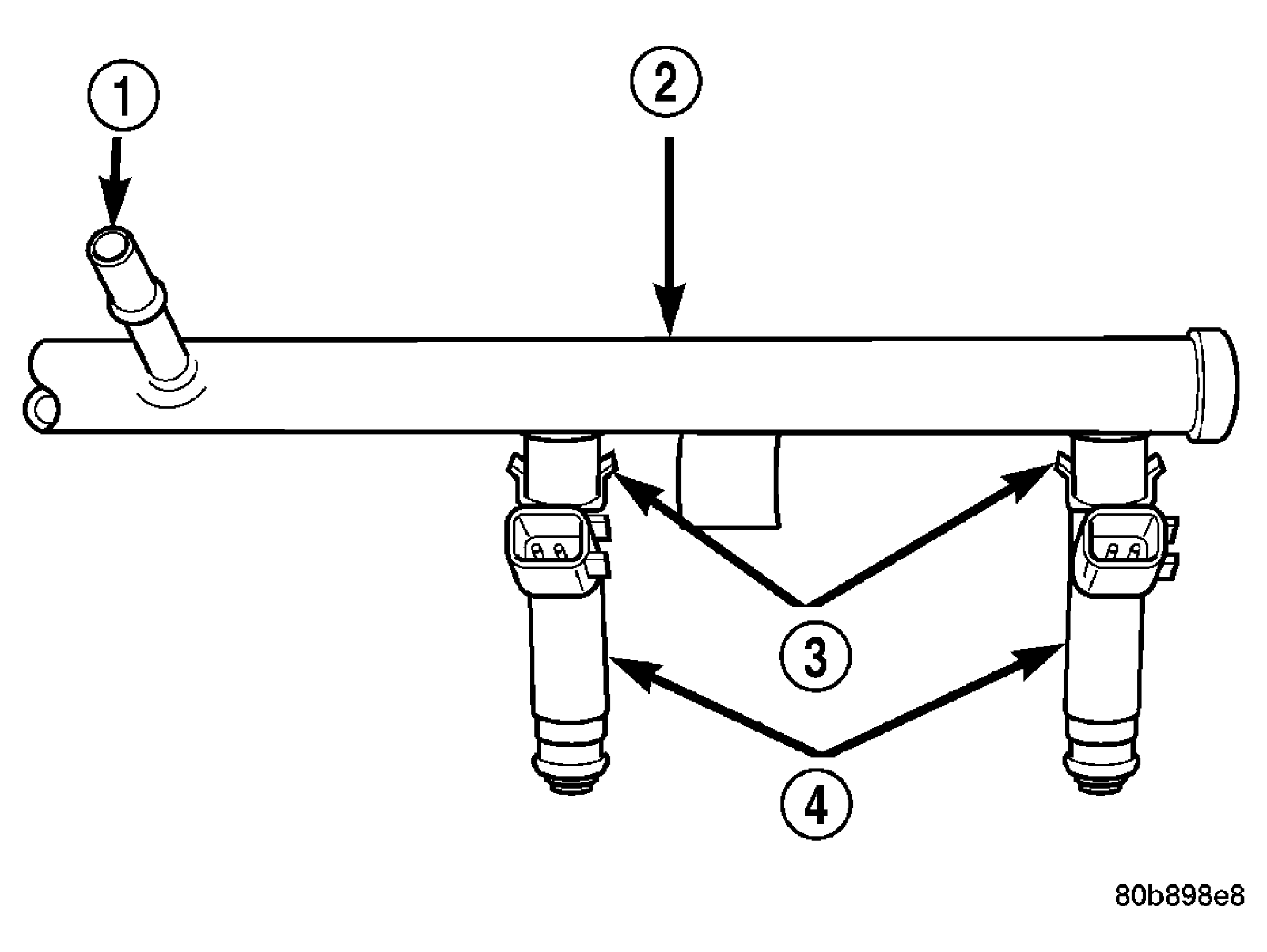 1
2
3
4
80b898e8