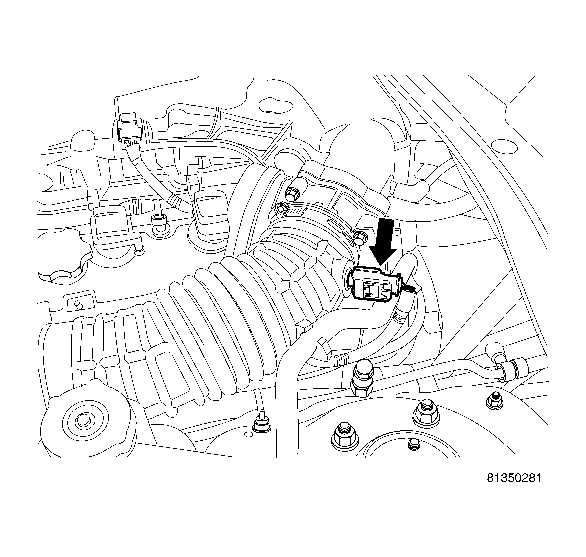 81350281