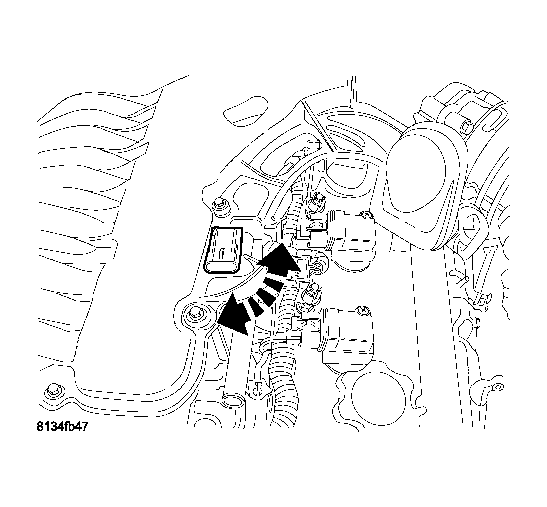 8134fb47