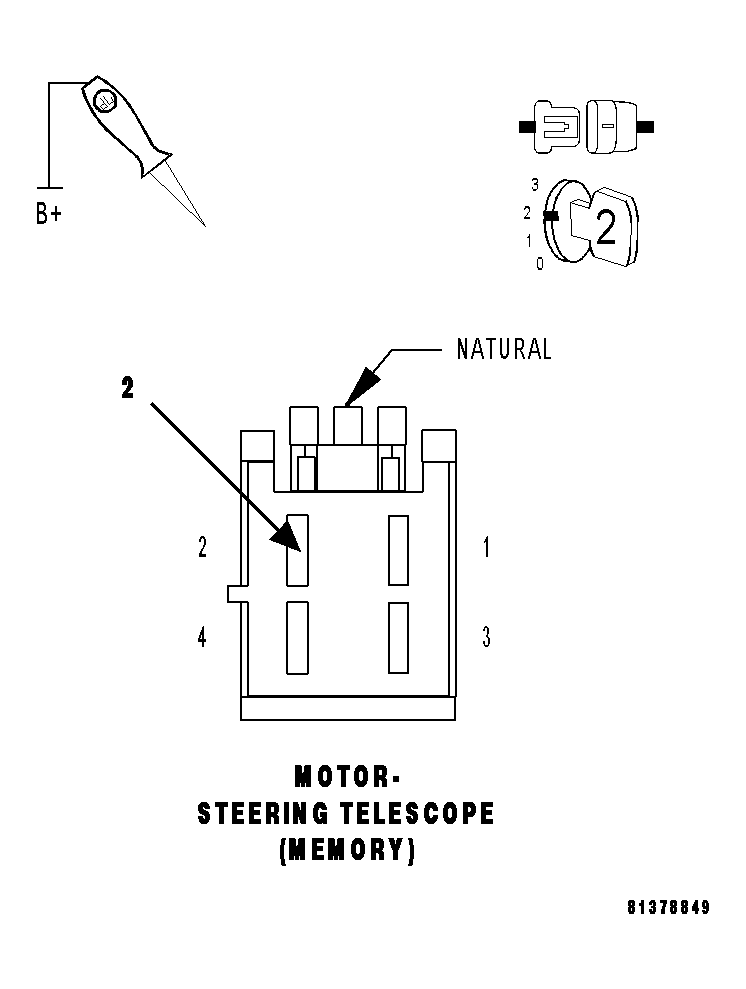 B+

3
2
1
0
2

NATURAL

2

2
1
4
3

MOTOR-
STEERING TELESCOPE
(MEMORY)

81378849