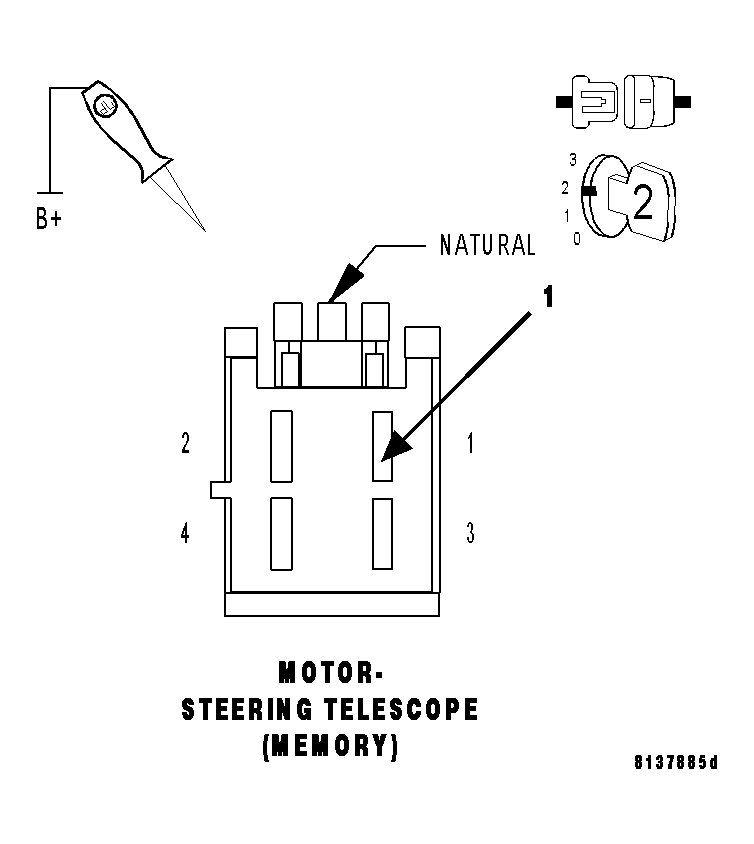 B+

3
2
1
0
2

NATURAL

1

2
1
4
3

MOTOR-
STEERING TELESCOPE
(MEMORY)

8137885d