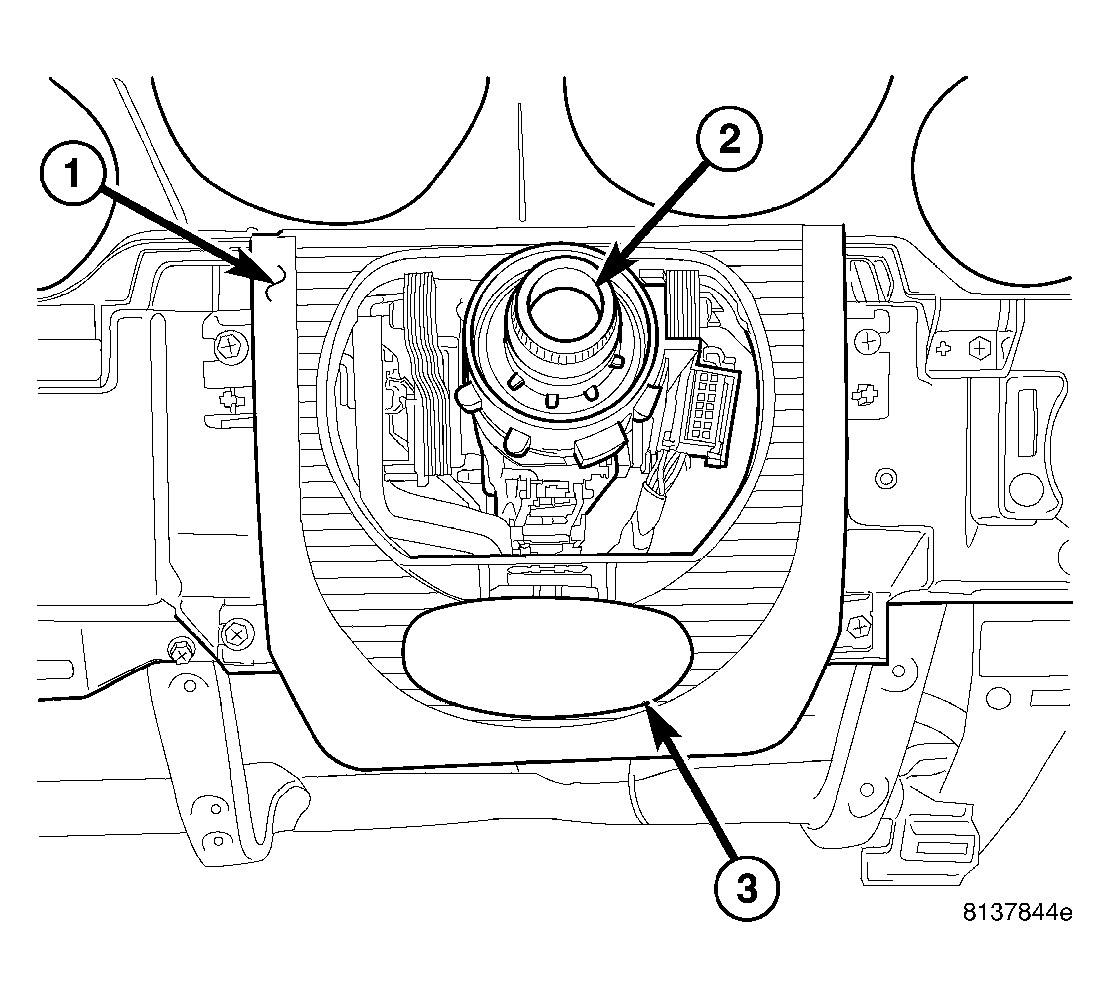 1
2
3
8137844e