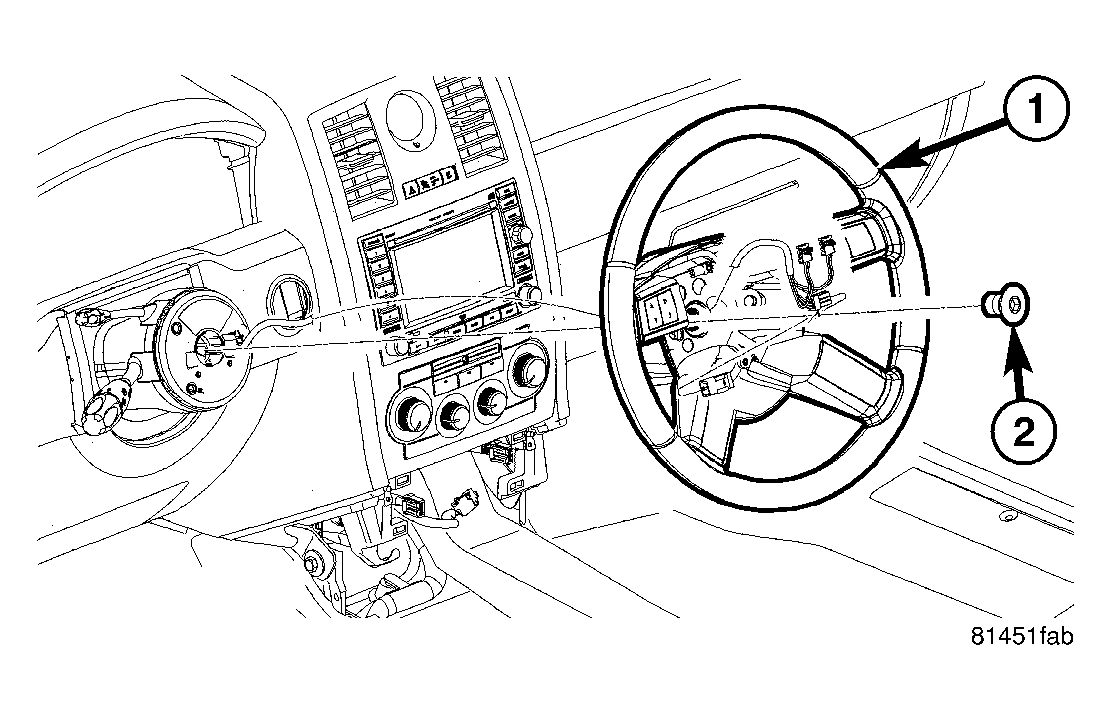 1

2

81451fab