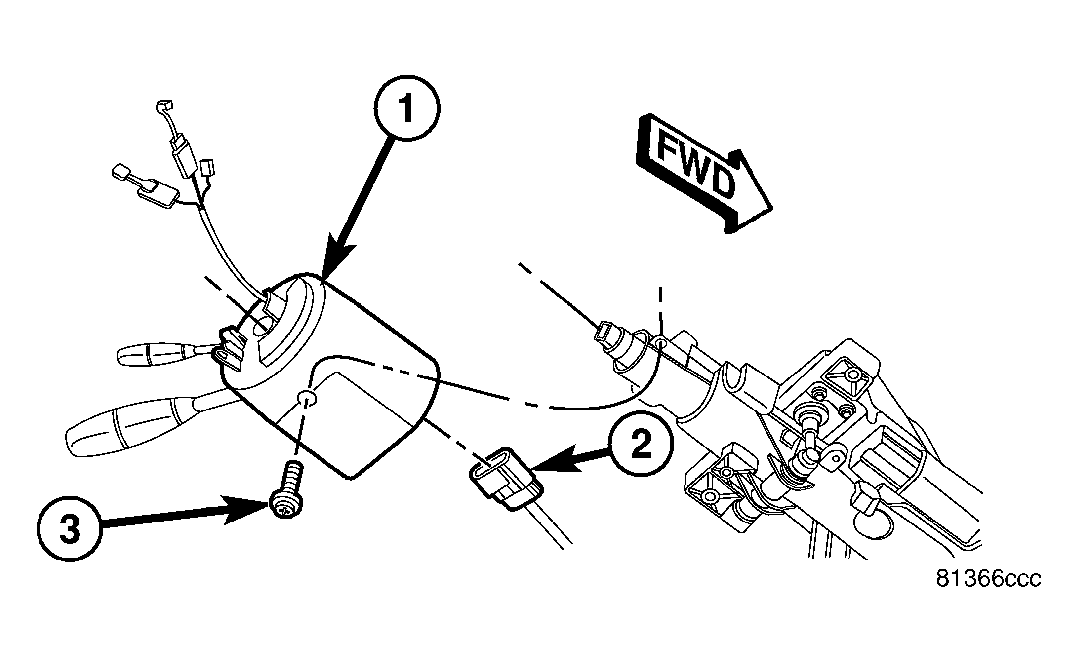 1

FWD

2

3

81366ccc