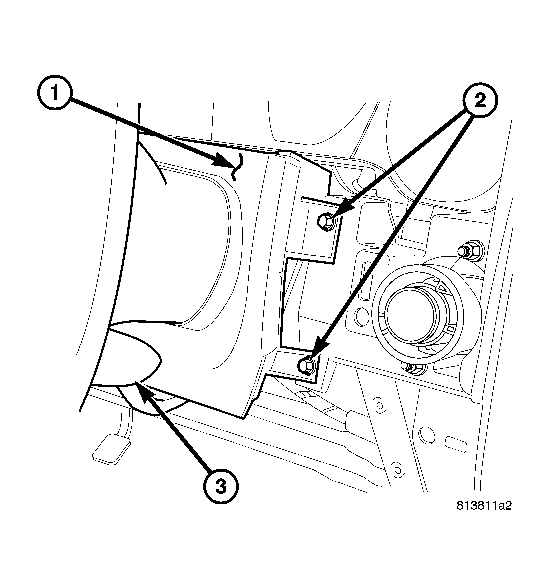 1
2
3
813811a2