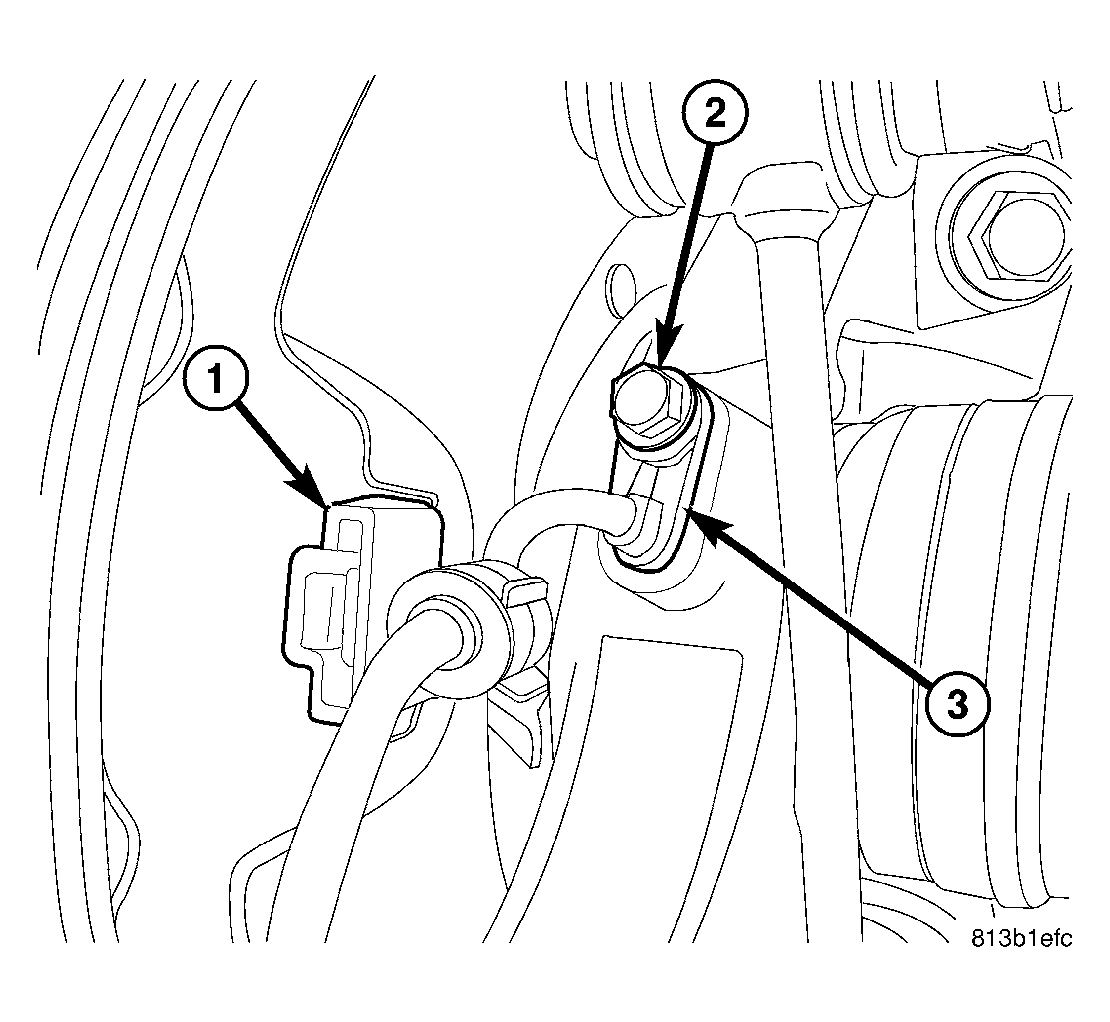 2
1
3
813b1efc