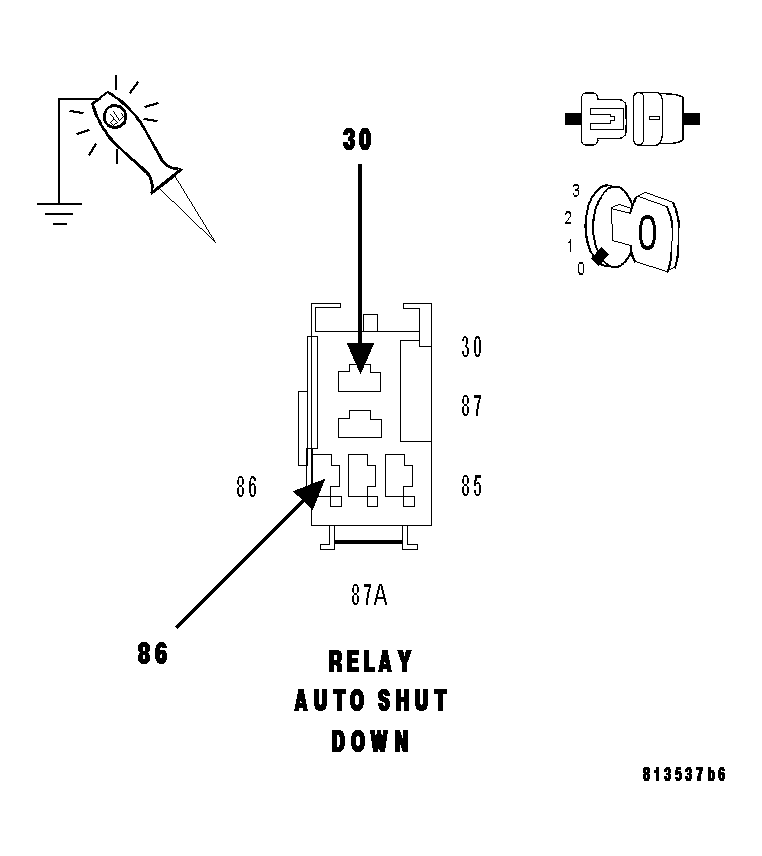 30

3
2
1
0

30
87
86
85
87A

86

RELAY
AUTO SHUT
DOWN

813537b6