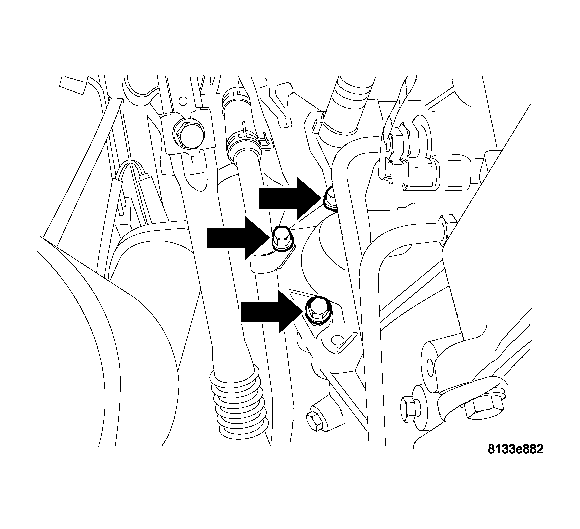 8133e882