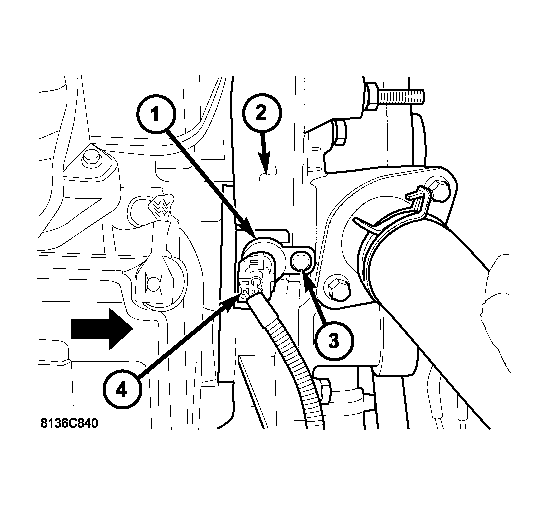 1
2
3
4
8136C840