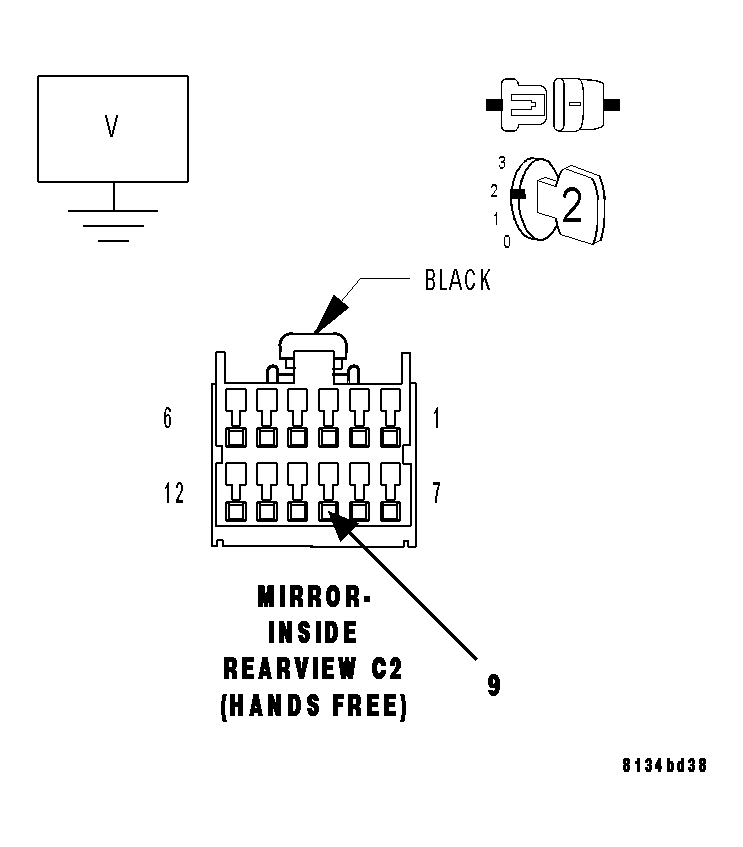 V

3
2
1
0
2

BLACK

6
1
12
7

MIRROR-INSIDE REARVIEW C2 (HANDS FREE)

9

8134bd38