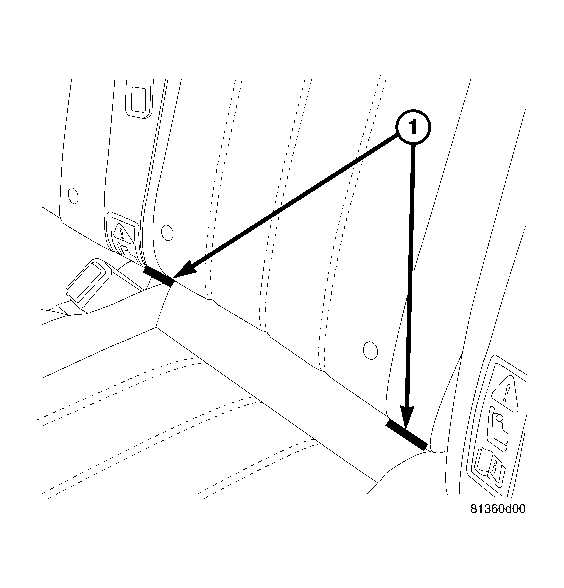 1

81360d00