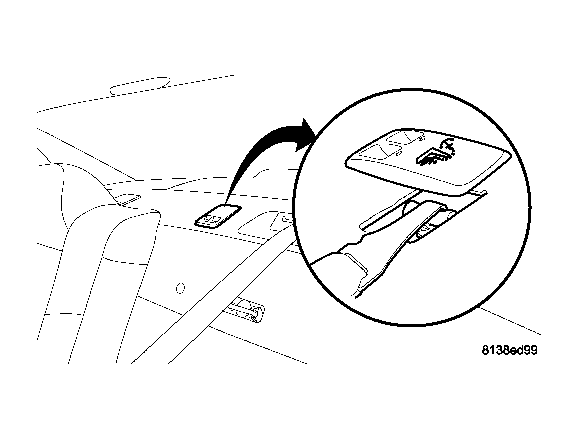 8138ed99