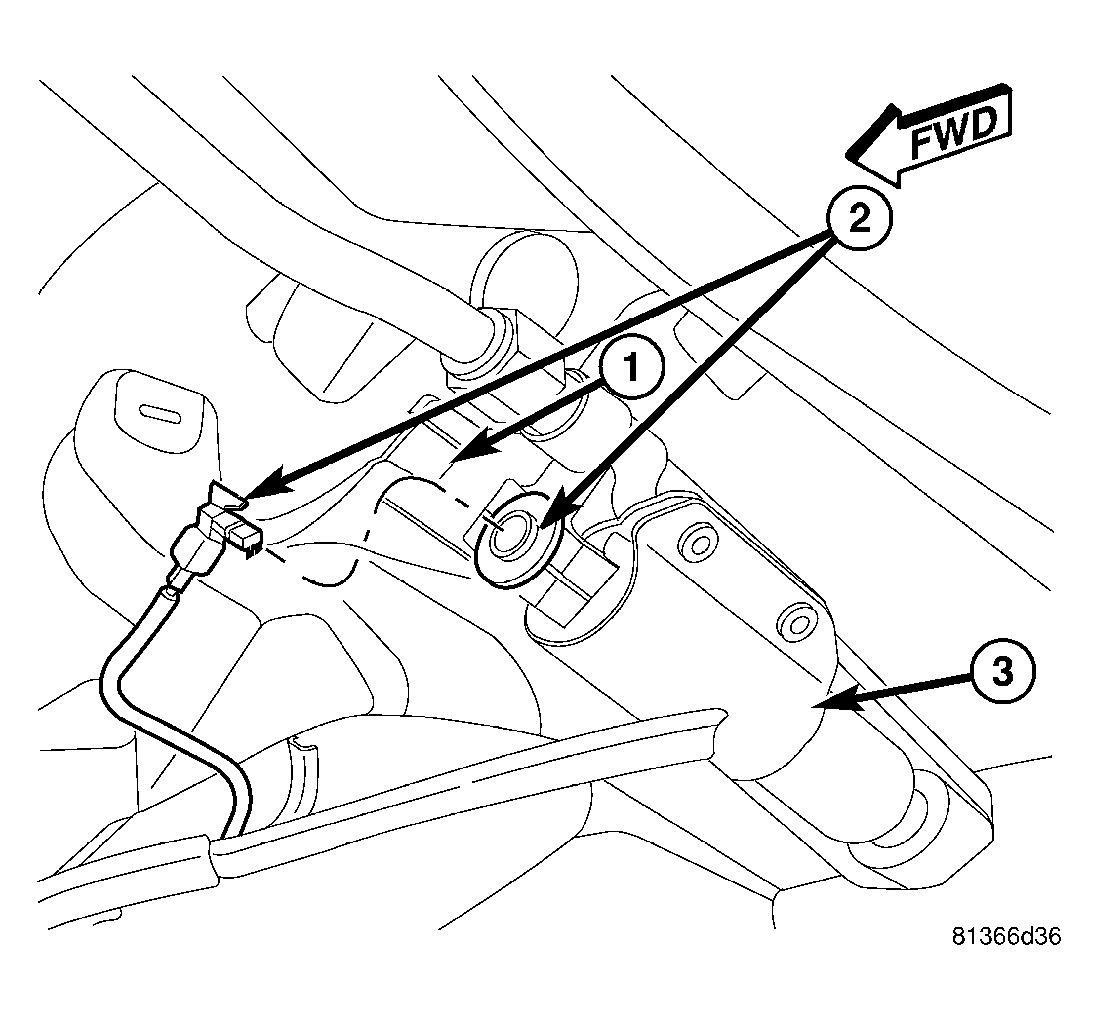 FWD

2

1

3

81366d36