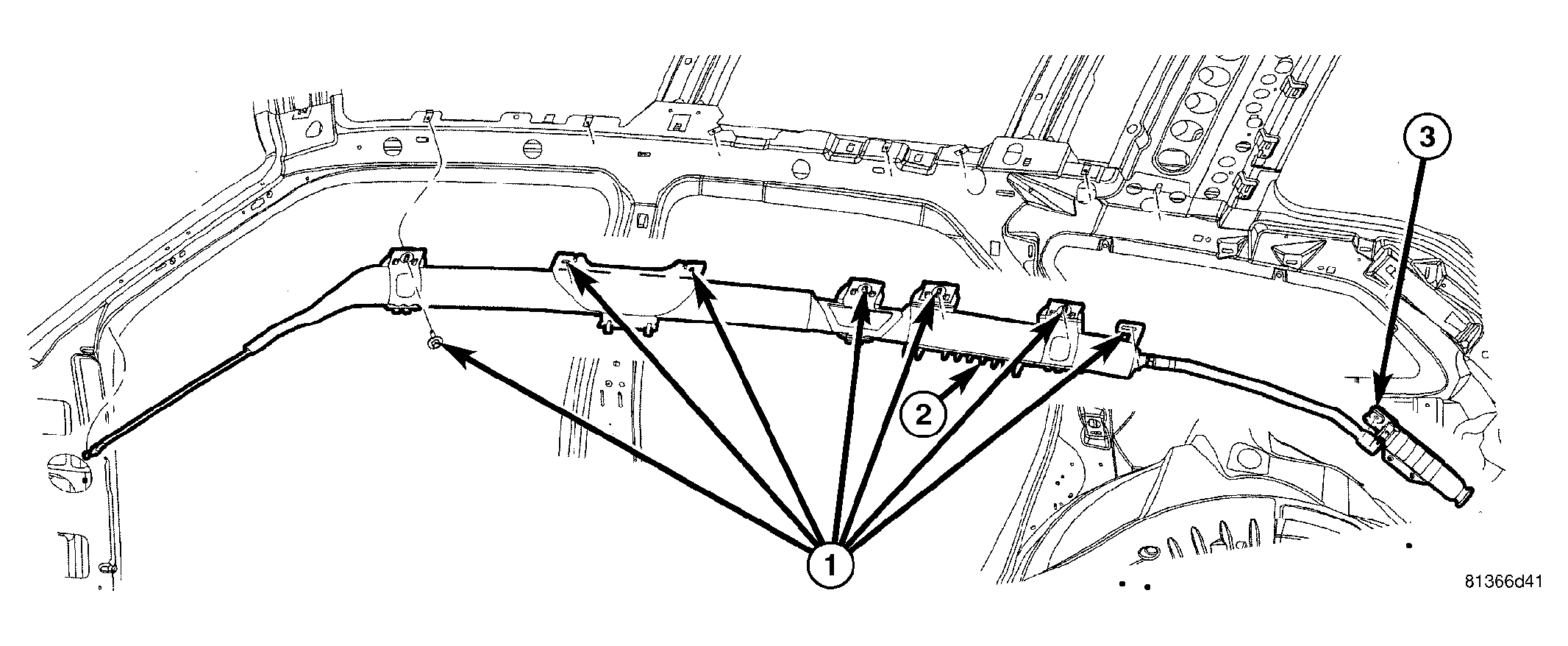 3

2

1

81366d41