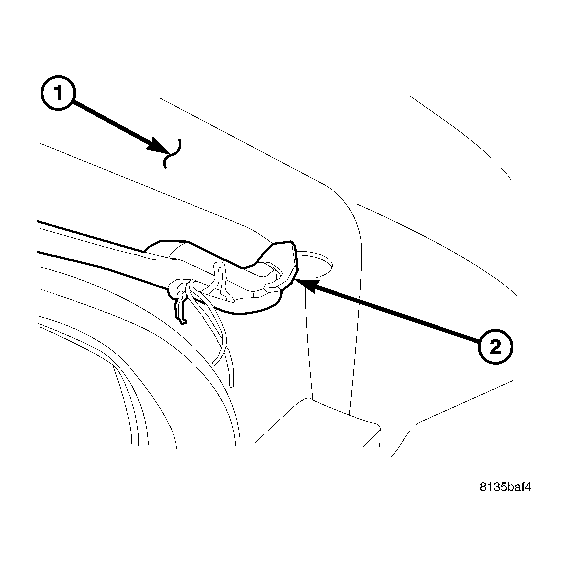 1

2

8135baf4