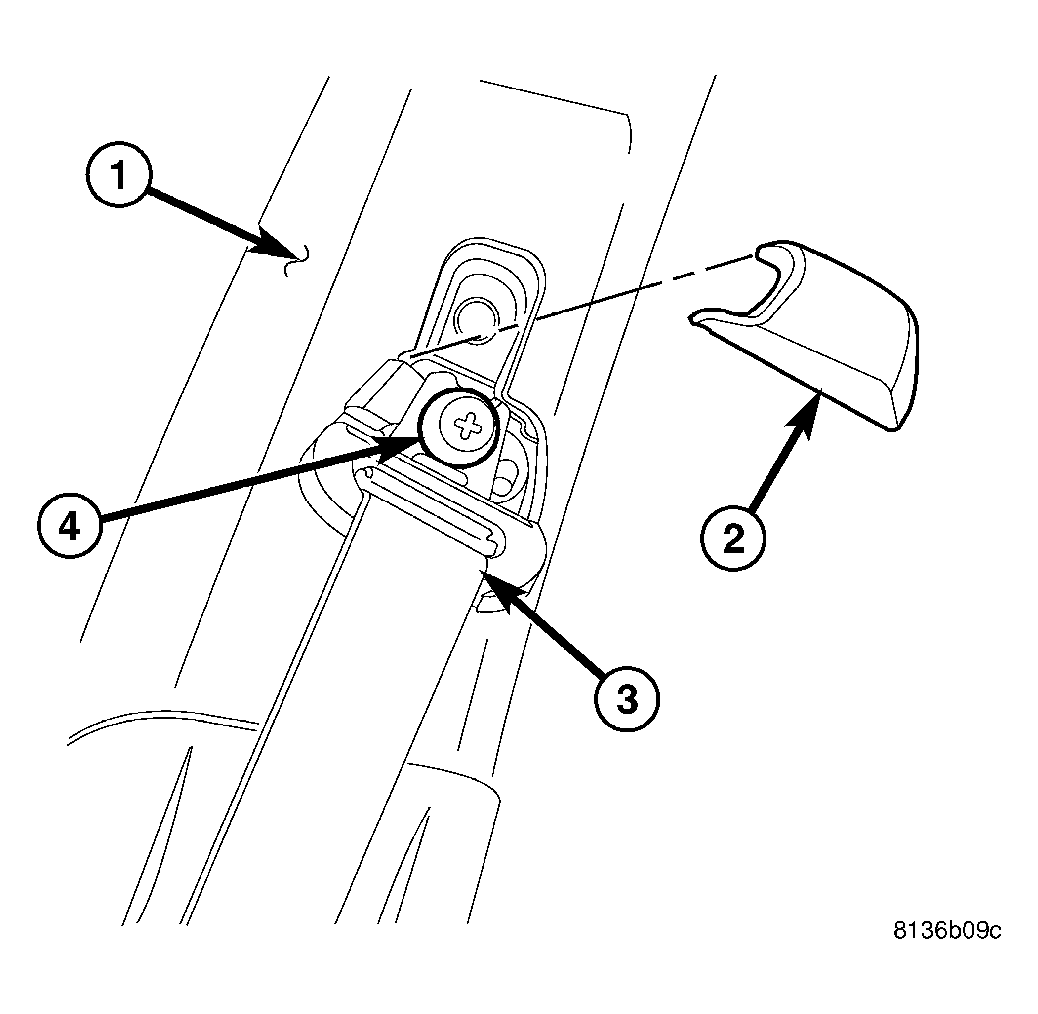 1
2
4
3
8136b09c