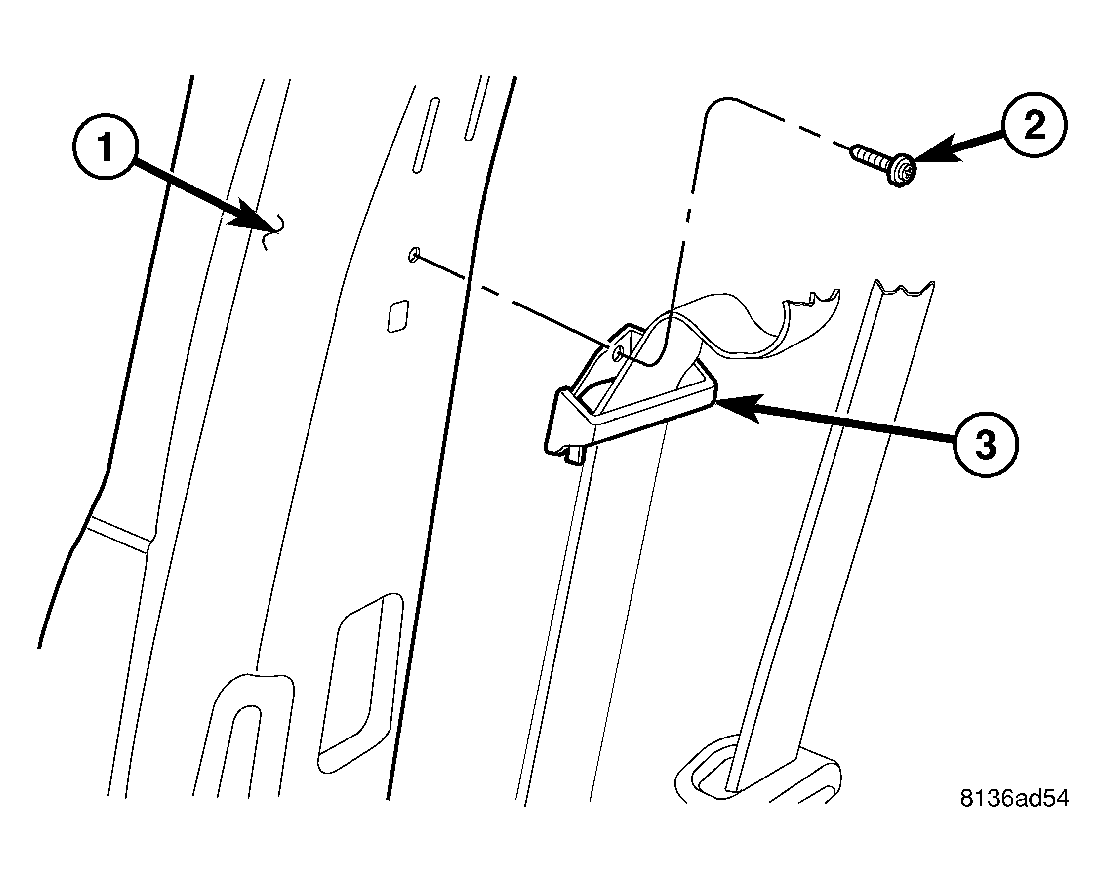 1
2
3
8136ad54