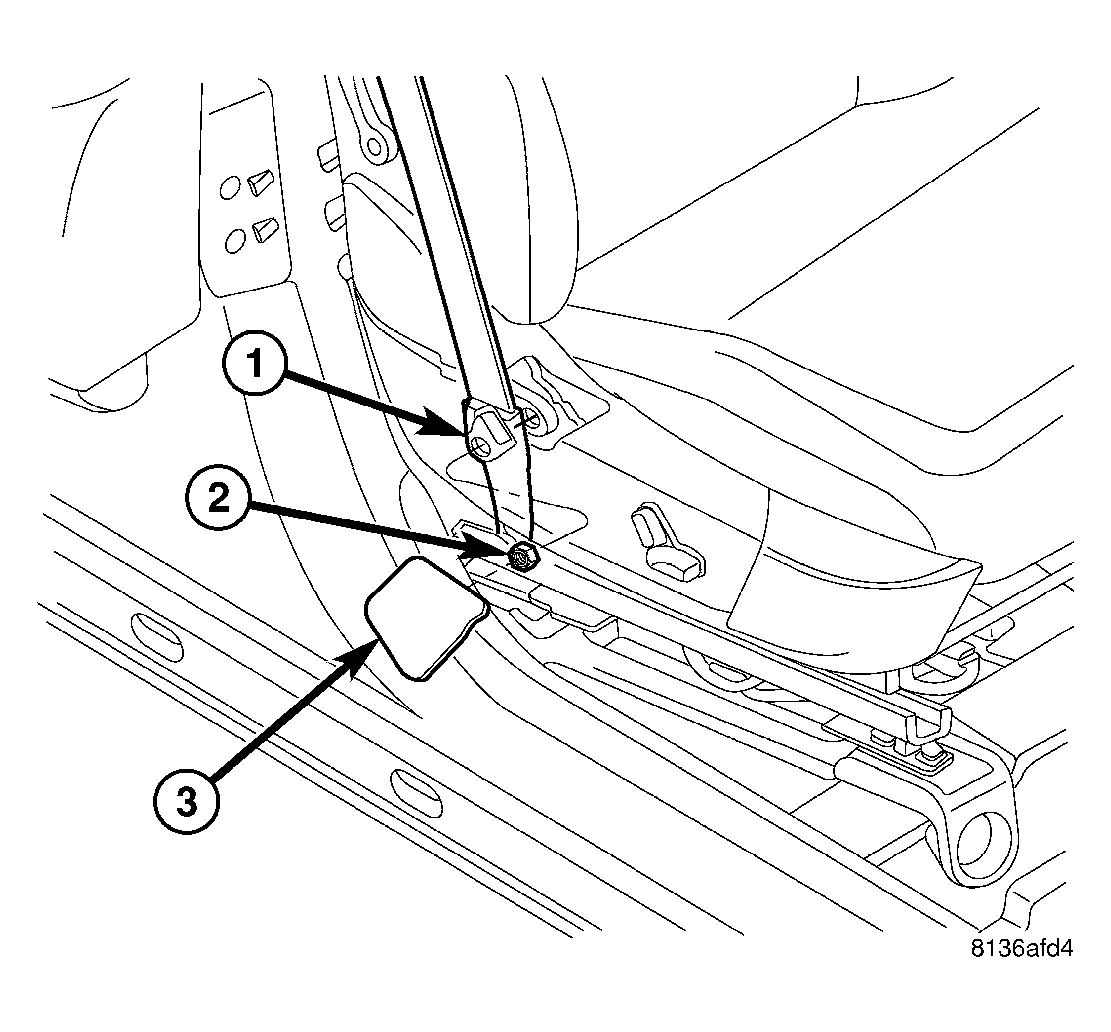 1
2
3
8136afd4