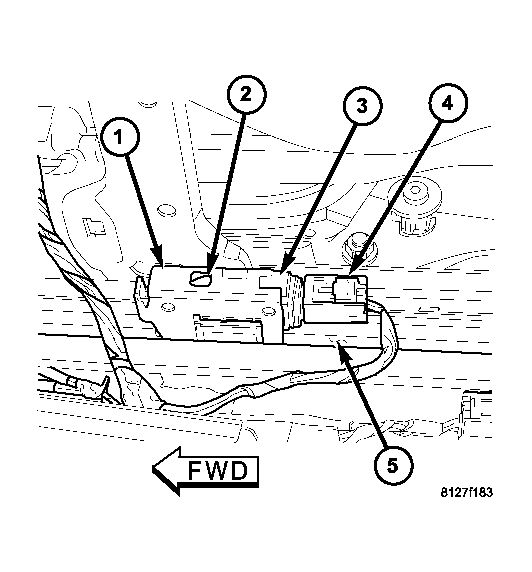 1
2
3
4
5
FWD
8127f183