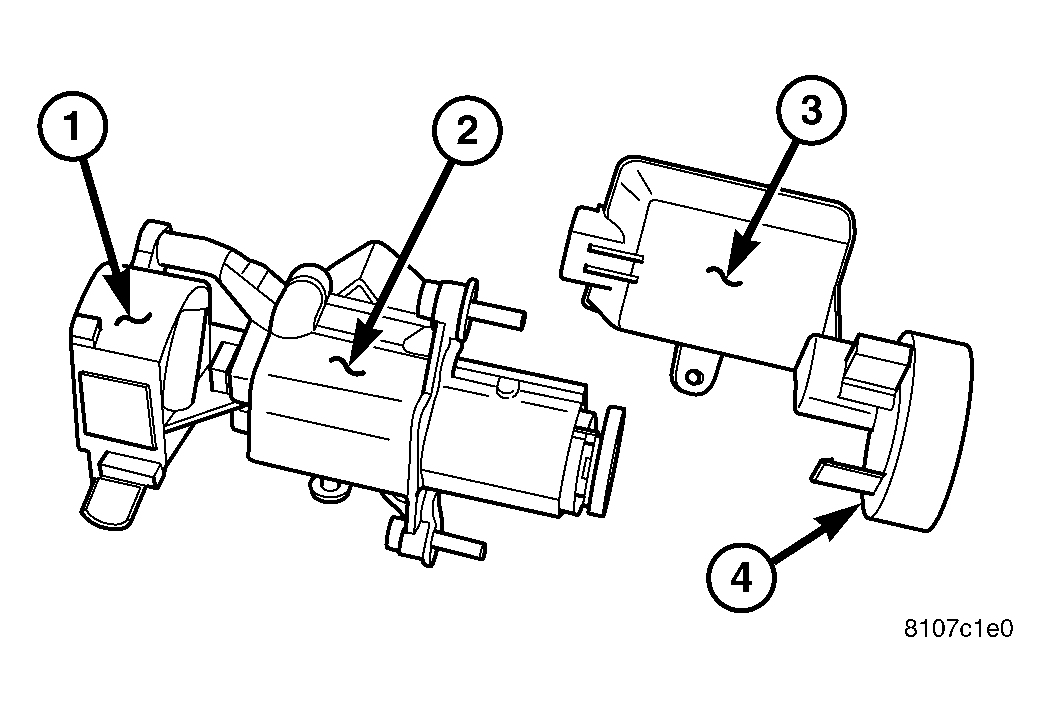 1
2
3
4
8107c1e0