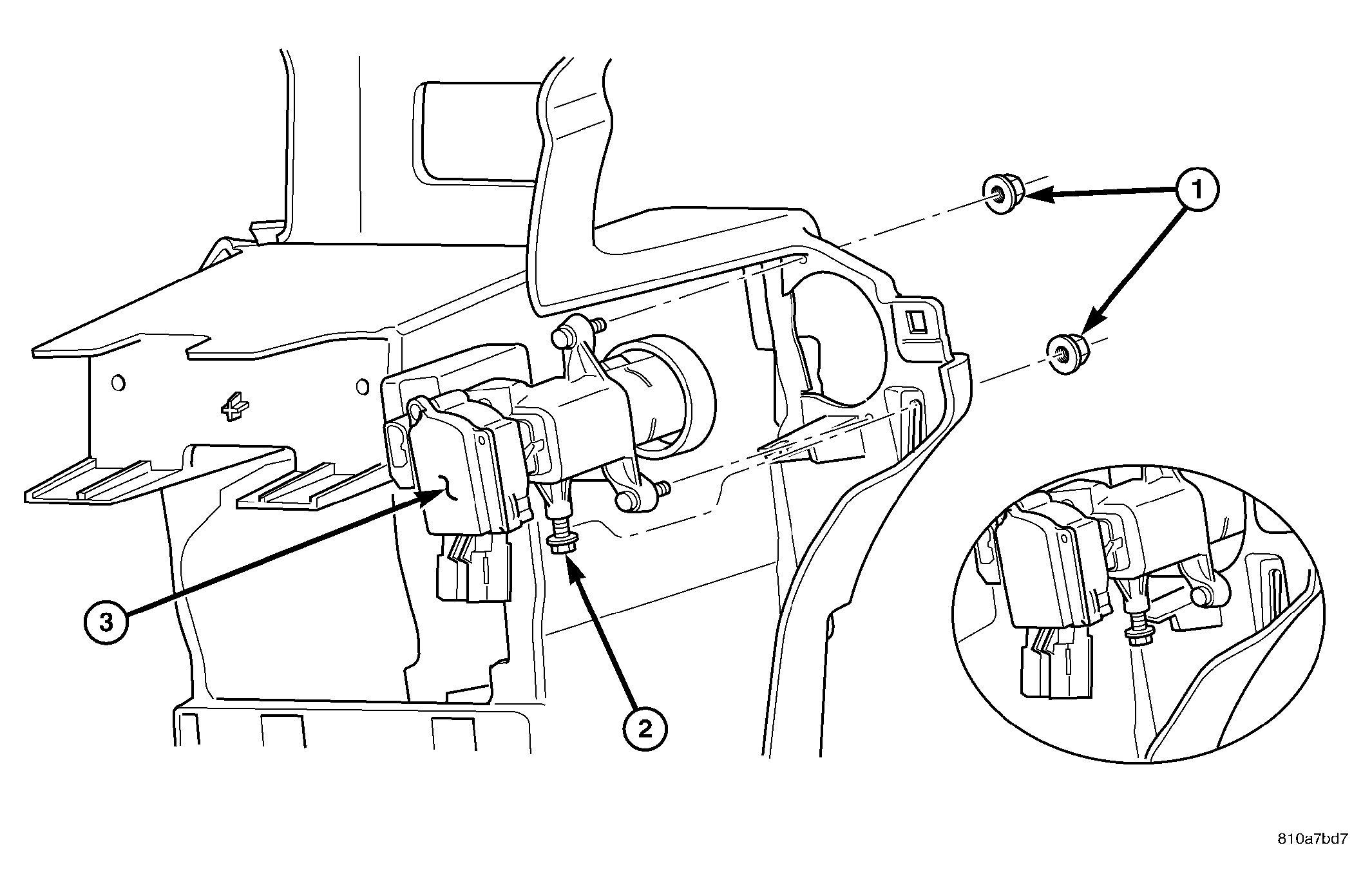 1

3

2

810a7bd7