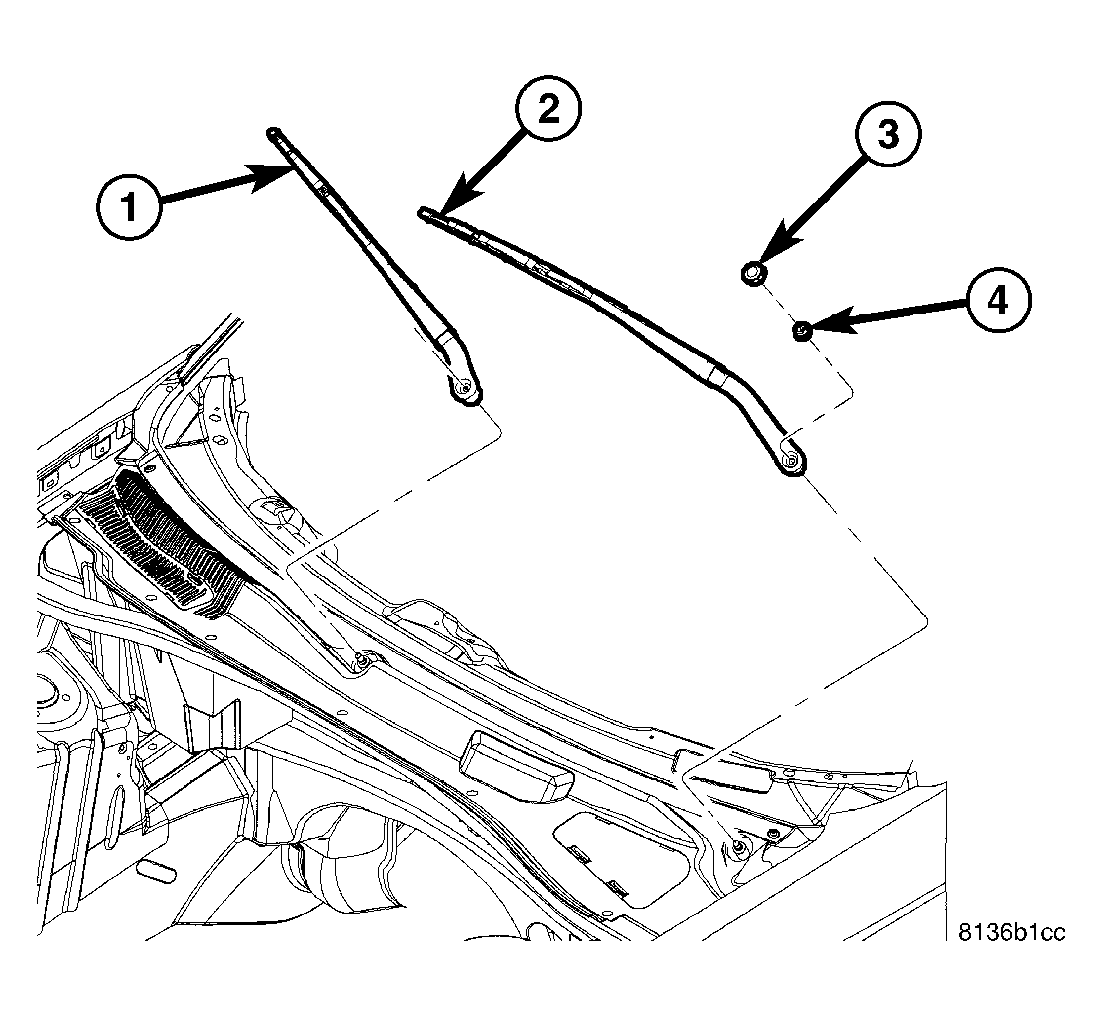 1
2
3
4
8136b1cc