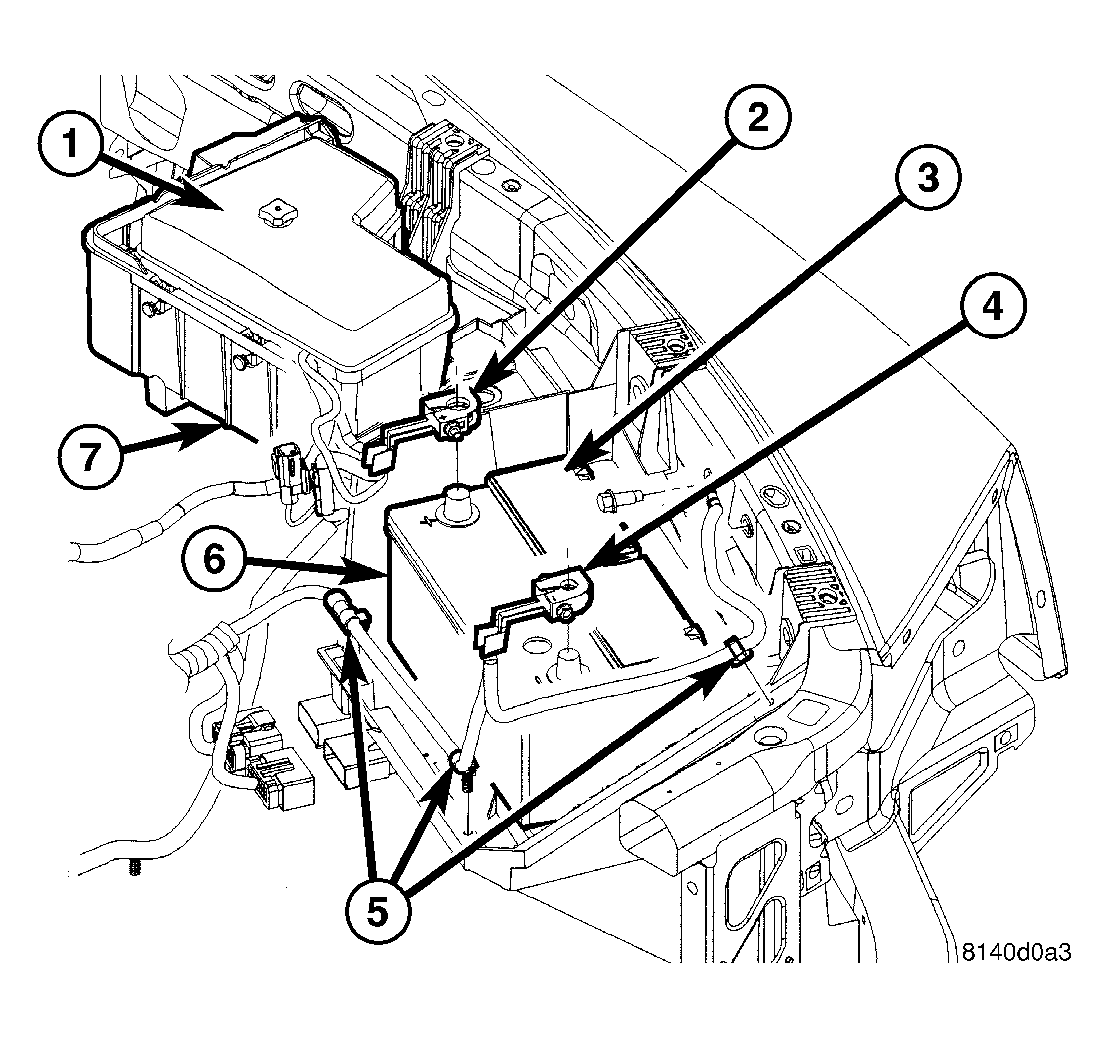 1
2
3
4
7
6
5
8140d0a3