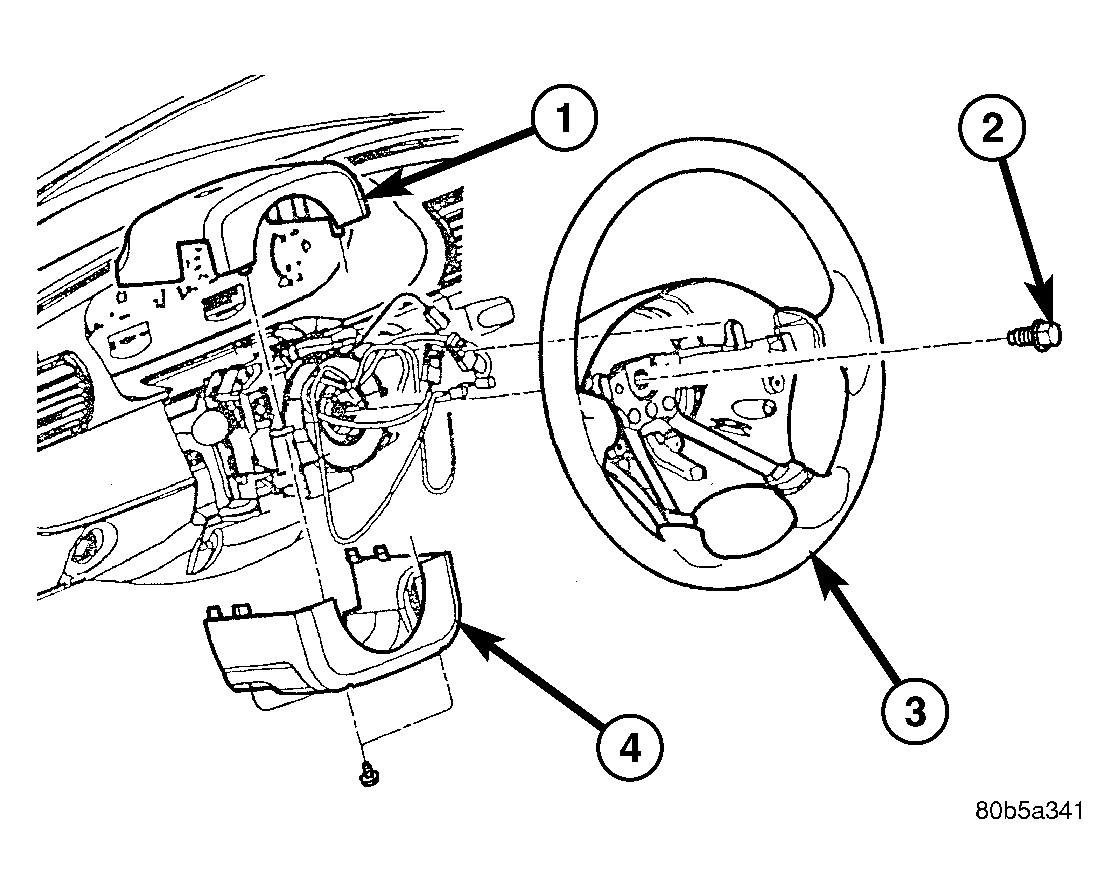 1
2
3
4
80b5a341