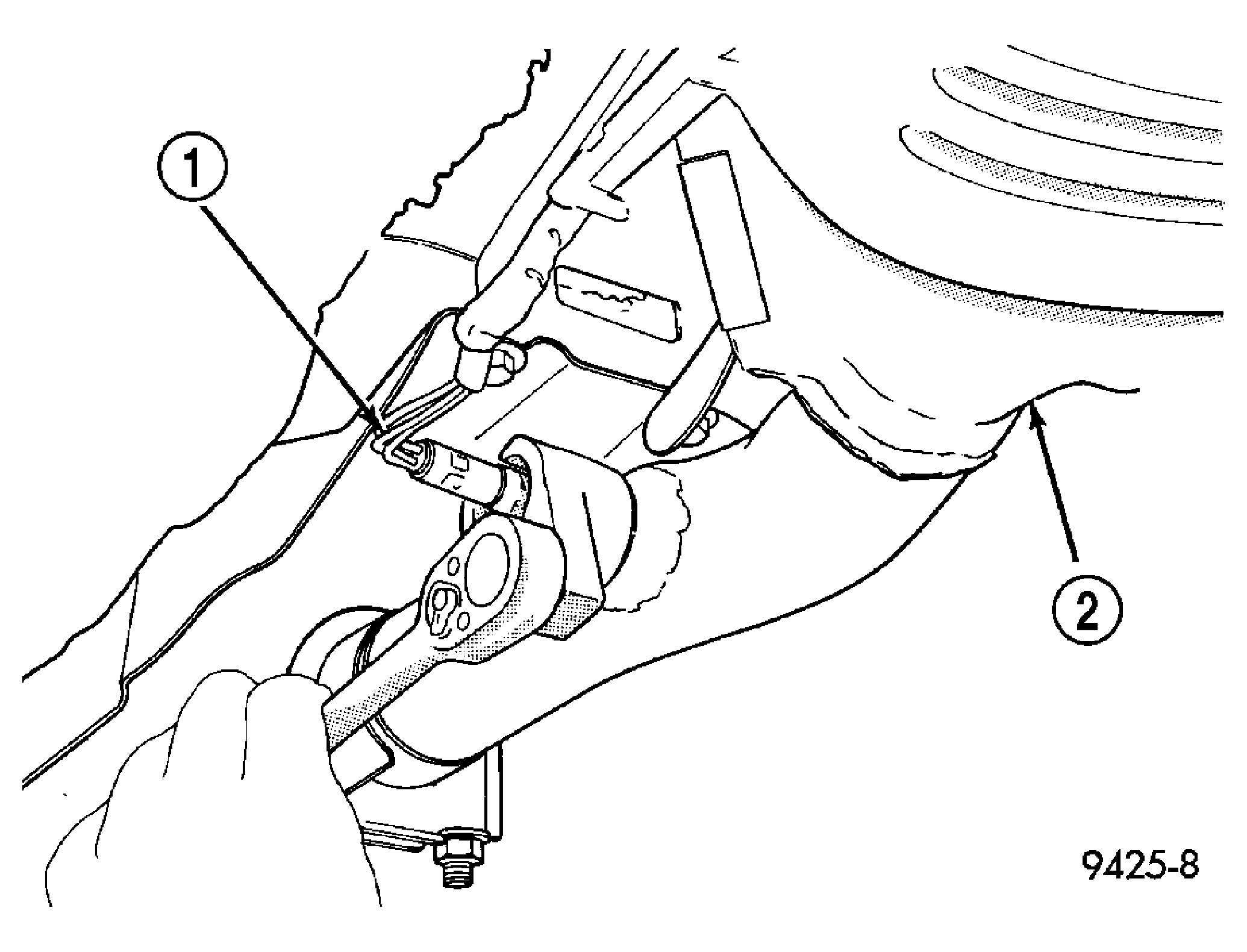 1

2

9425-8