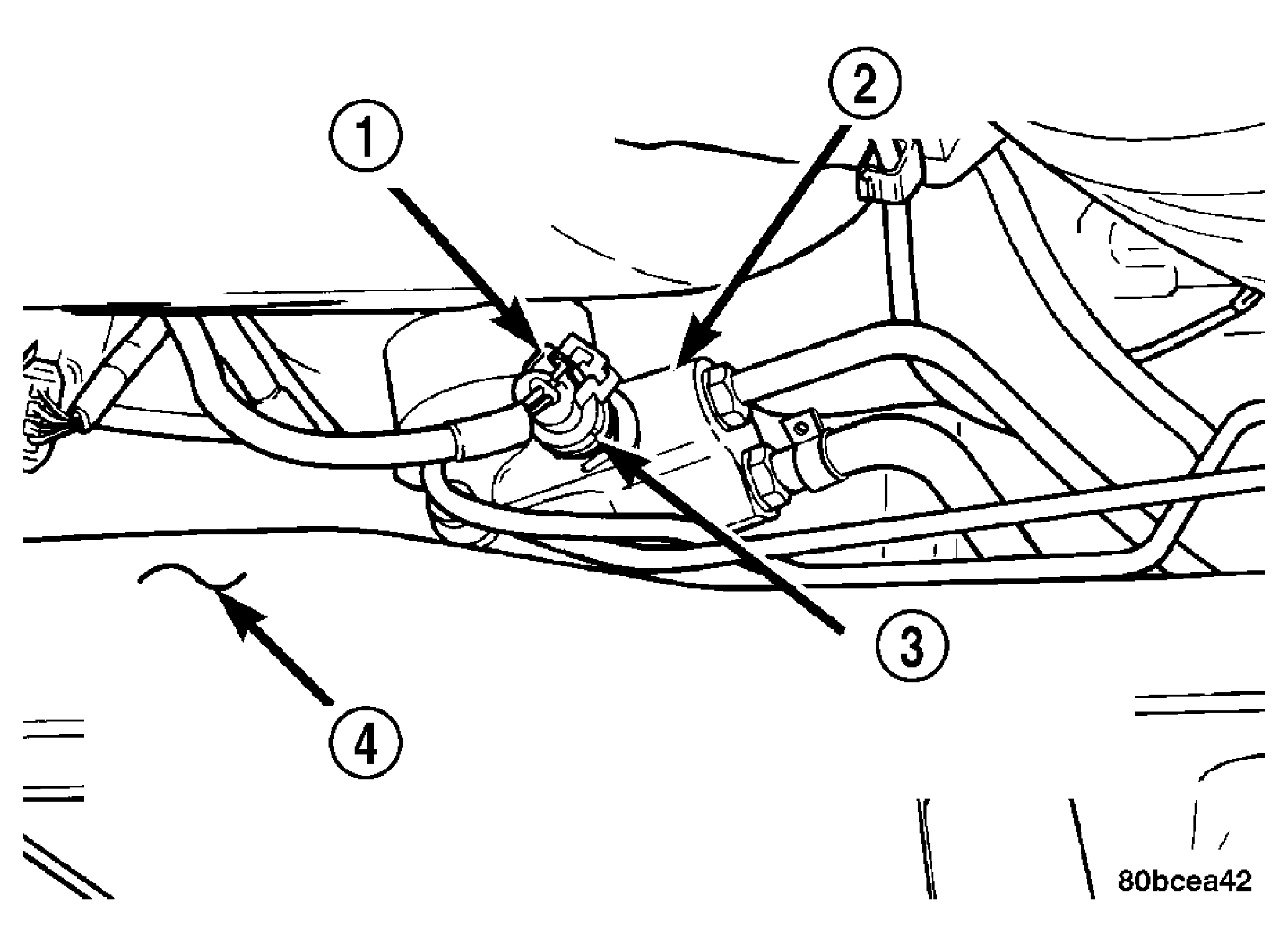 2
1
3
4
80bcea42