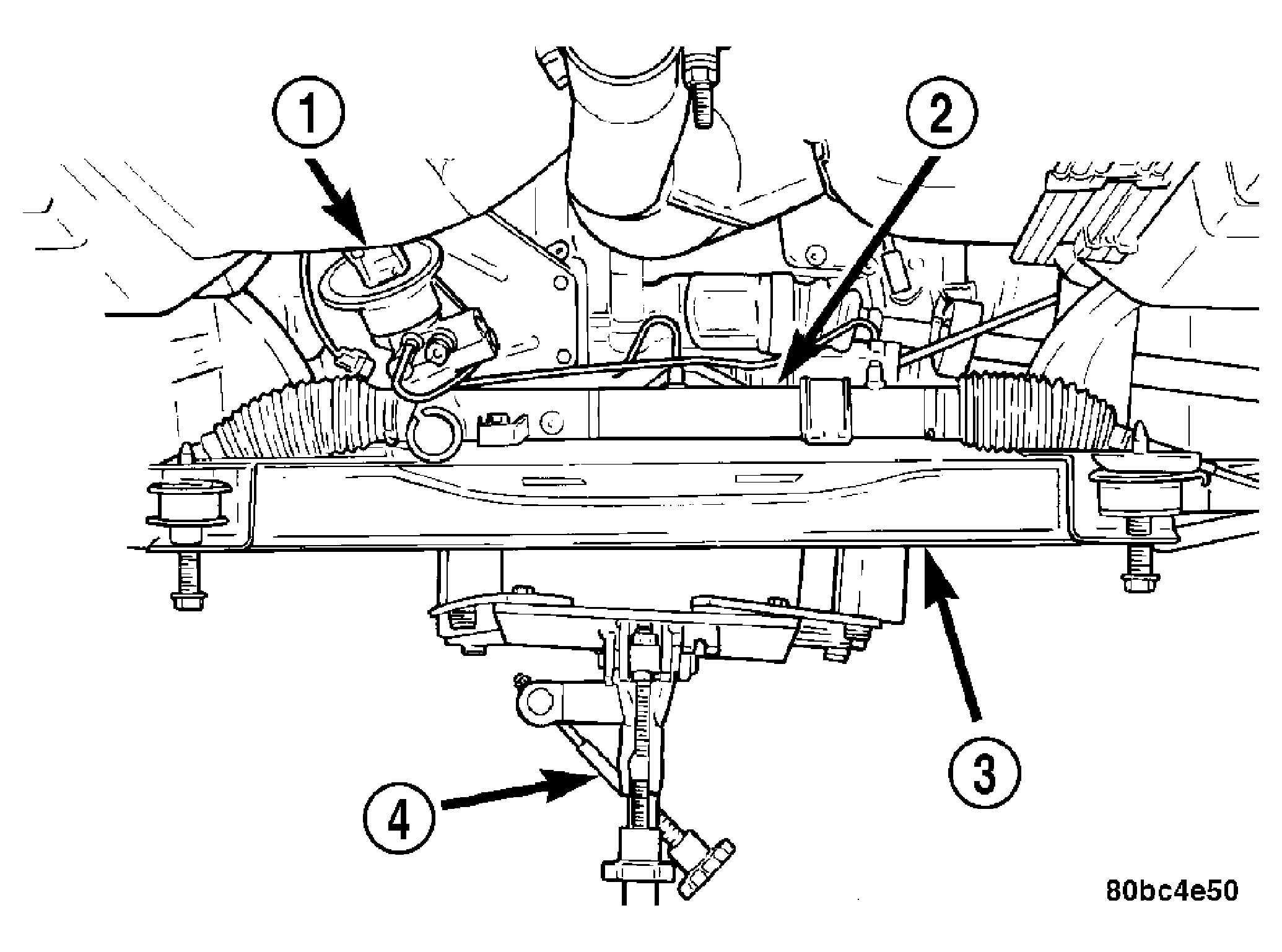 1
2
3
4
80bc4e50