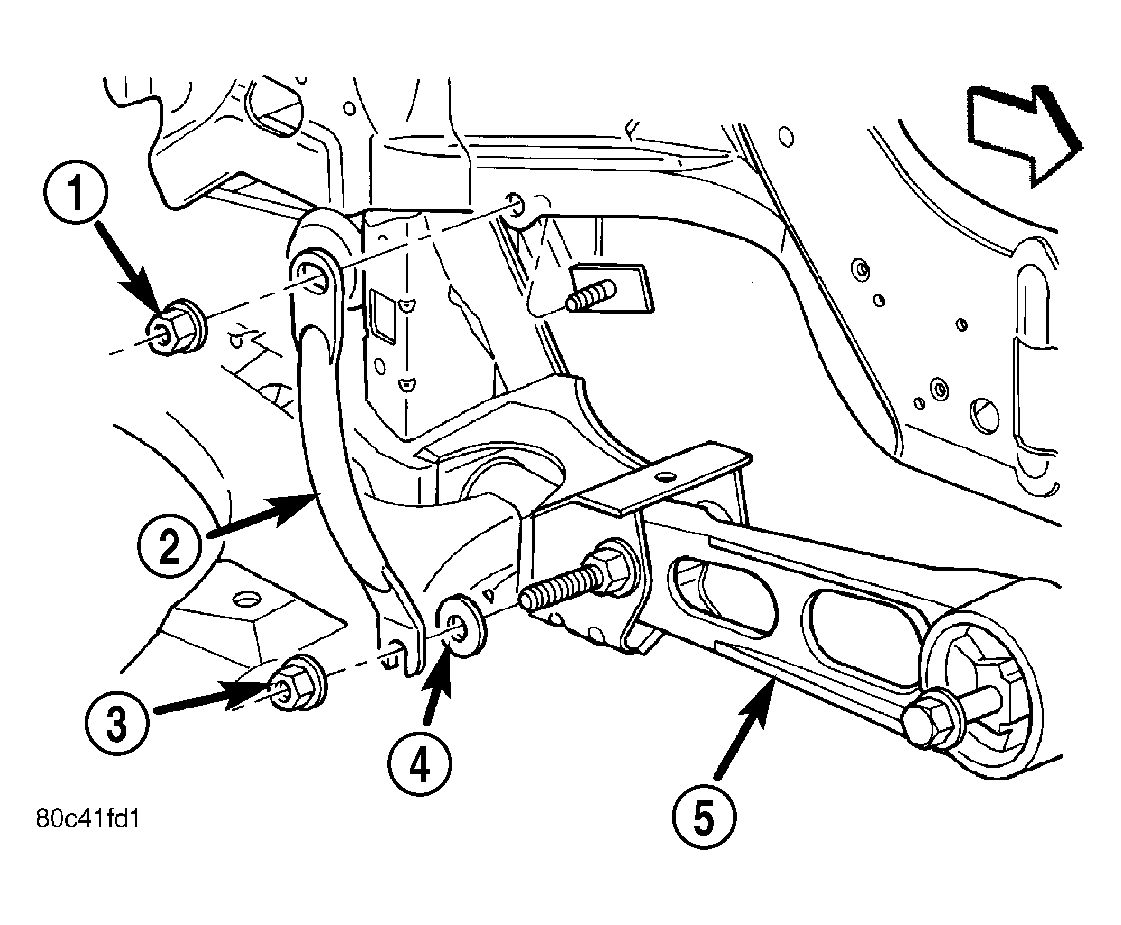 1
2
3
4
5
80c41fd1