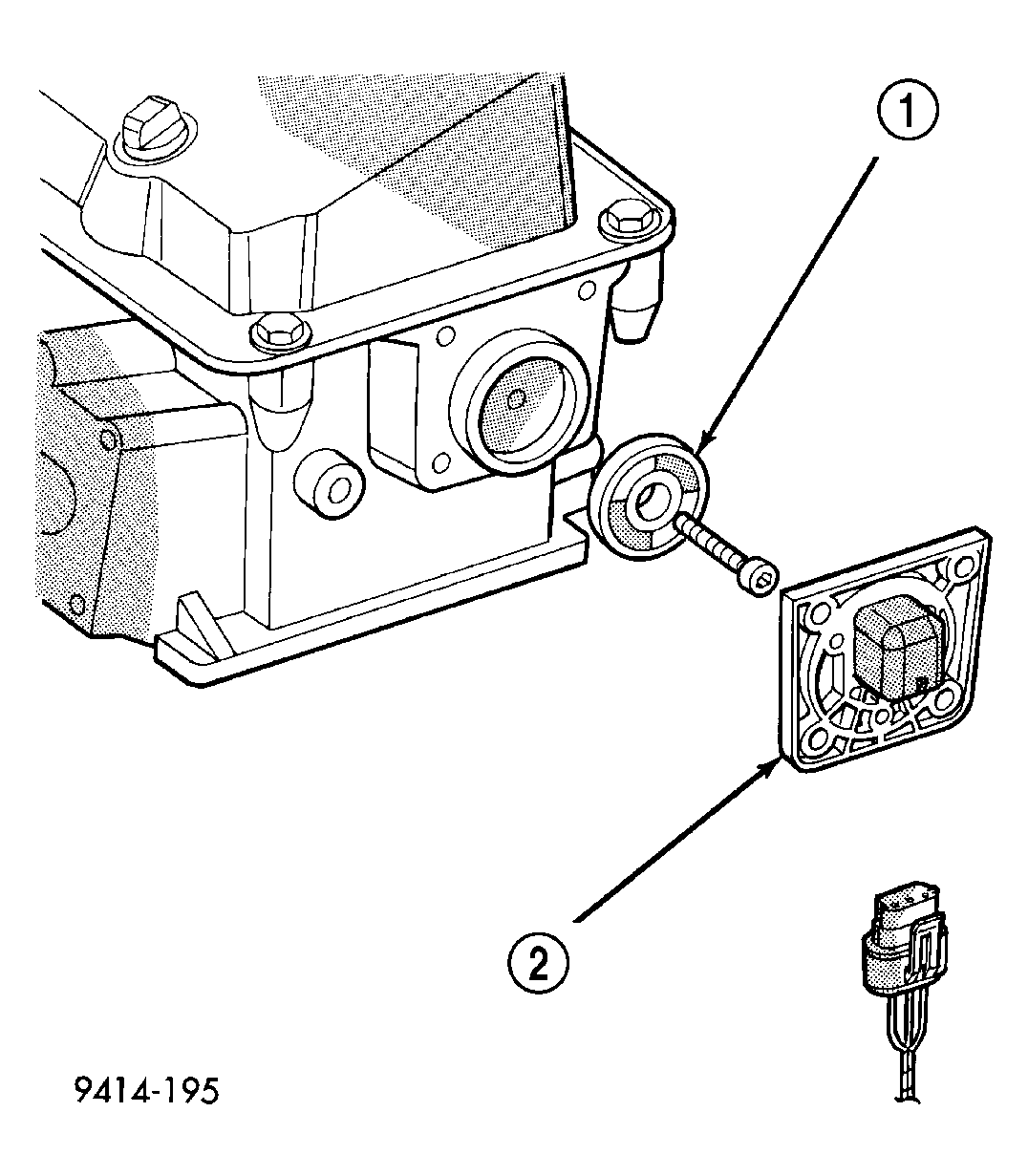 1

2

9414-195