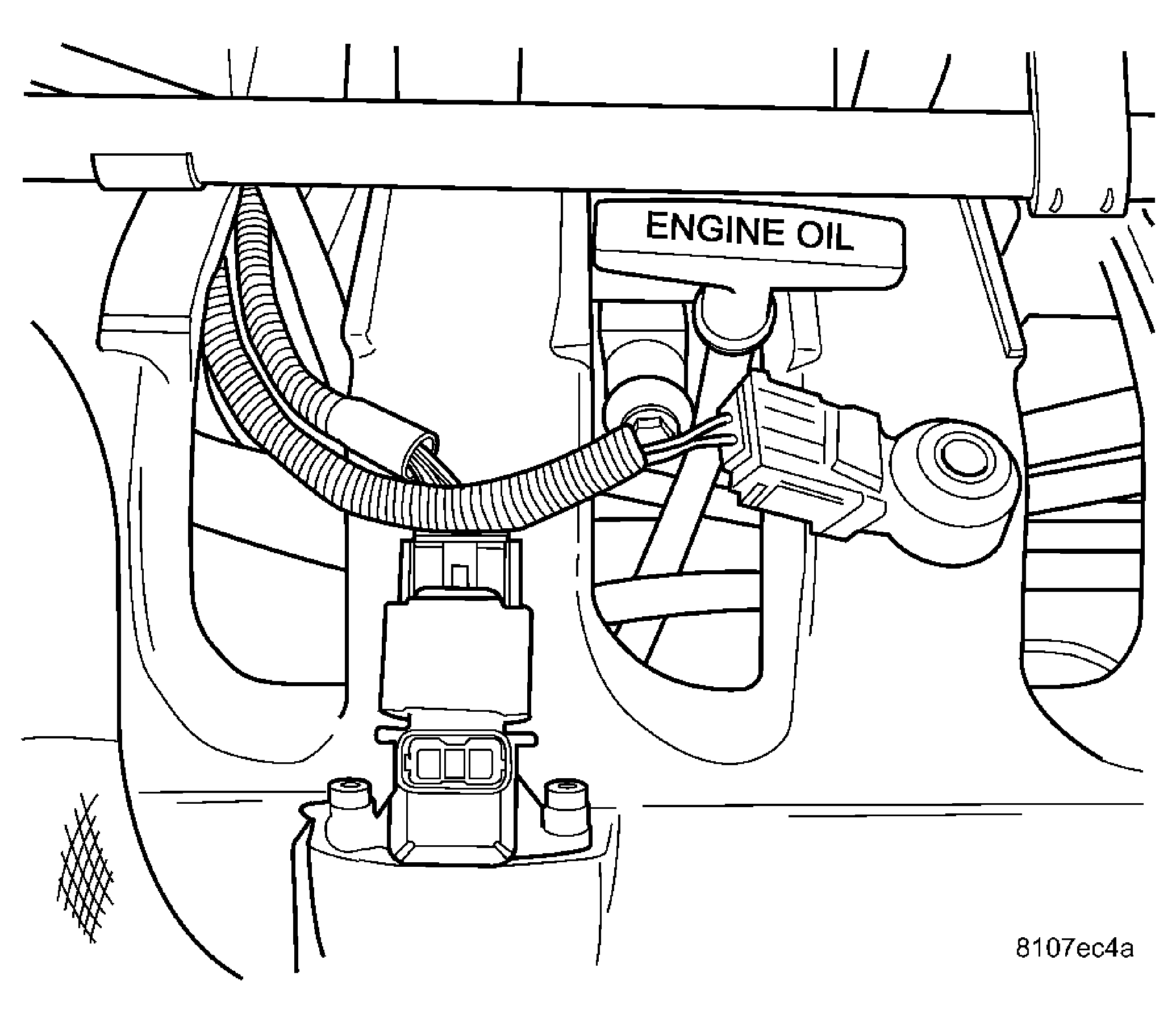 ENGINE OIL

8107ec4a