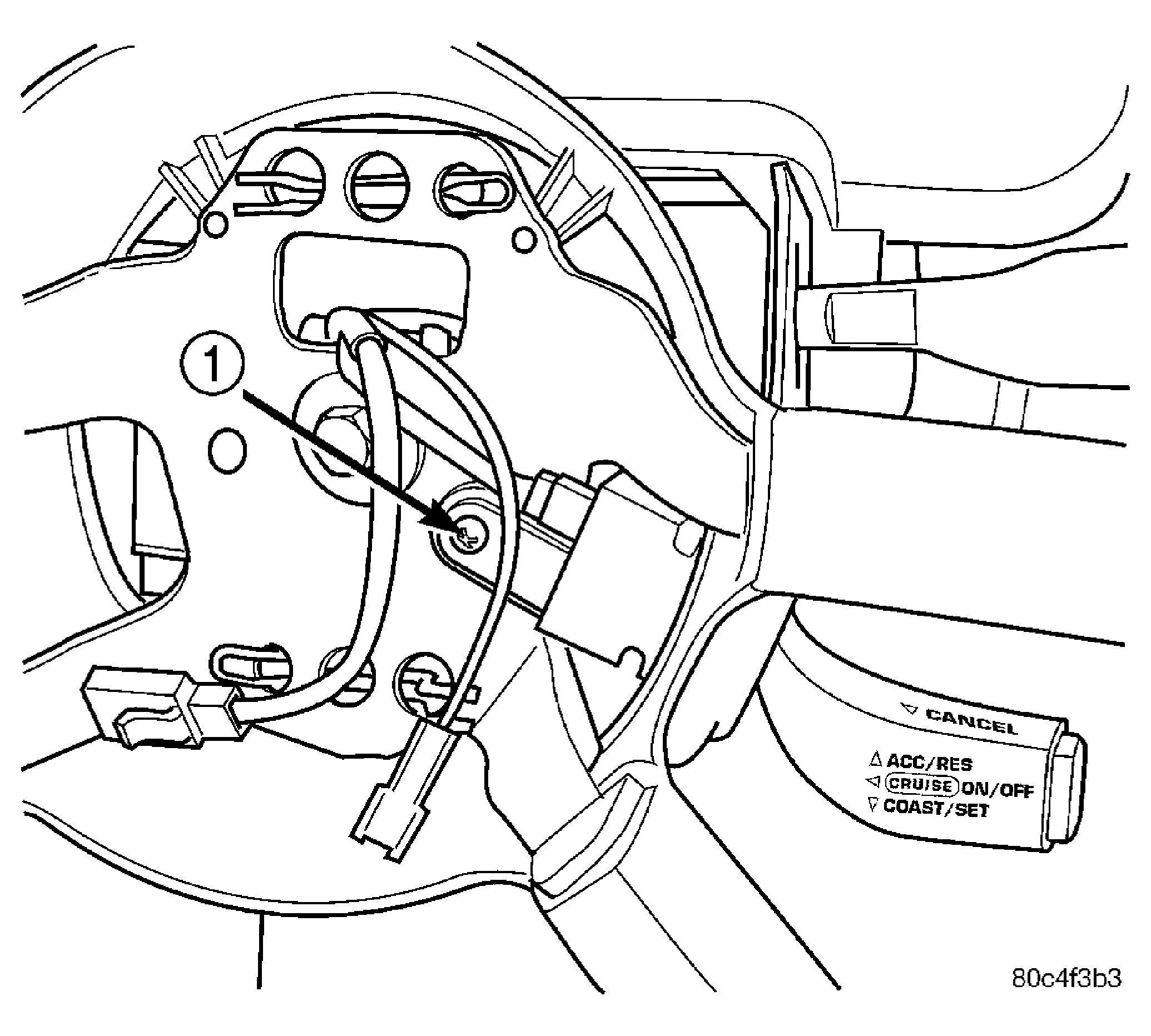 1

CANCEL

ACC/RES
CRUISE ON/OFF
COAST/SET

80c4f3b3